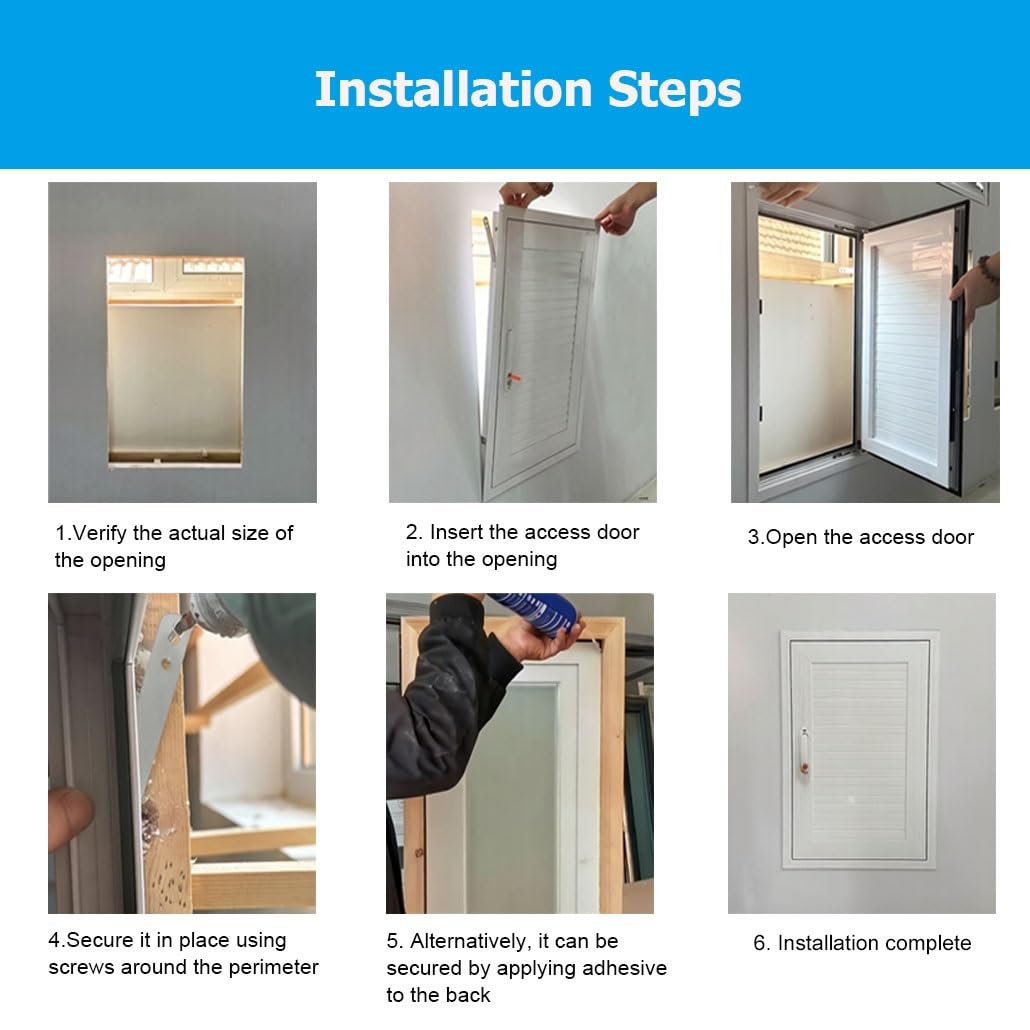 Installation Steps

1.Verify the actual size of the opening

2. Insert the access door into the opening

3.Open the access door

4.Secure it in place using screws around the perimeter

5. Alternatively, it can be secured by applying adhesive to the back

6. Installation complete