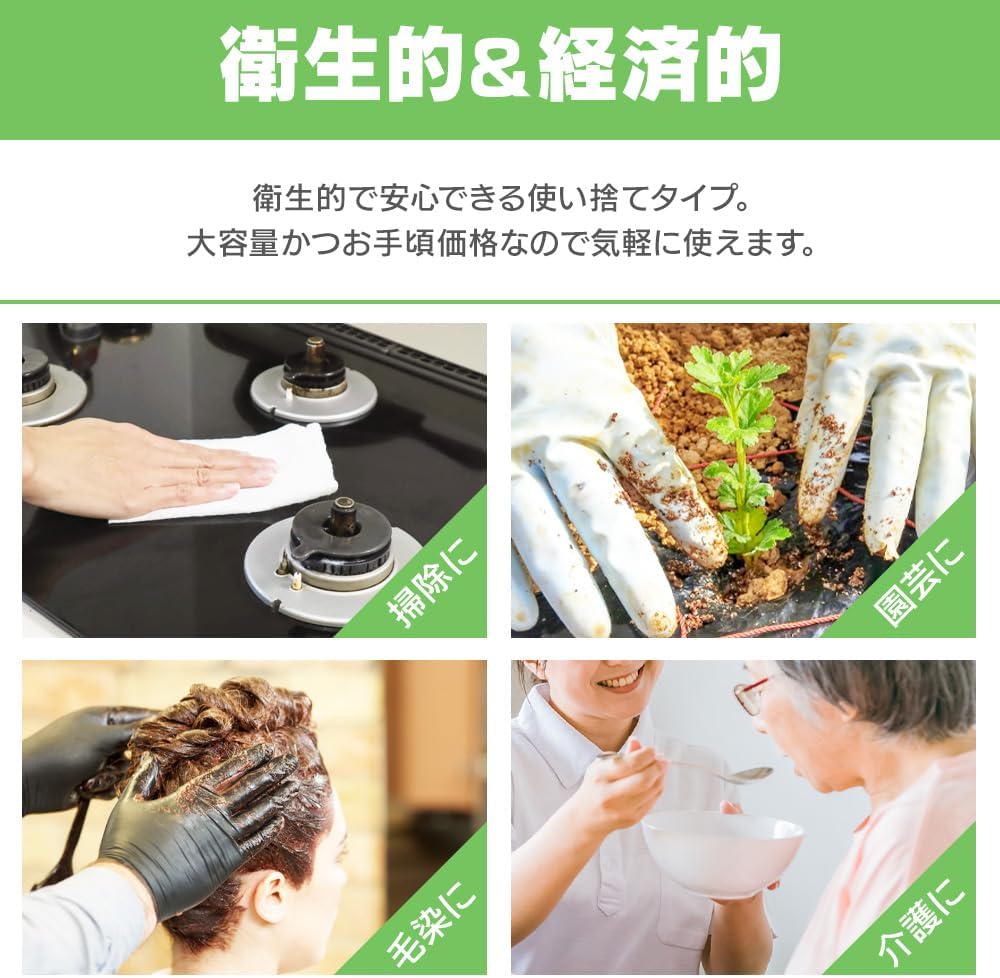 衛生的&経済的

衛生的で安心できる使い捨てタイプ。
大容量かつお手頃価格なので気軽に使えます。

掃除に

園芸に

毛染に

介護に