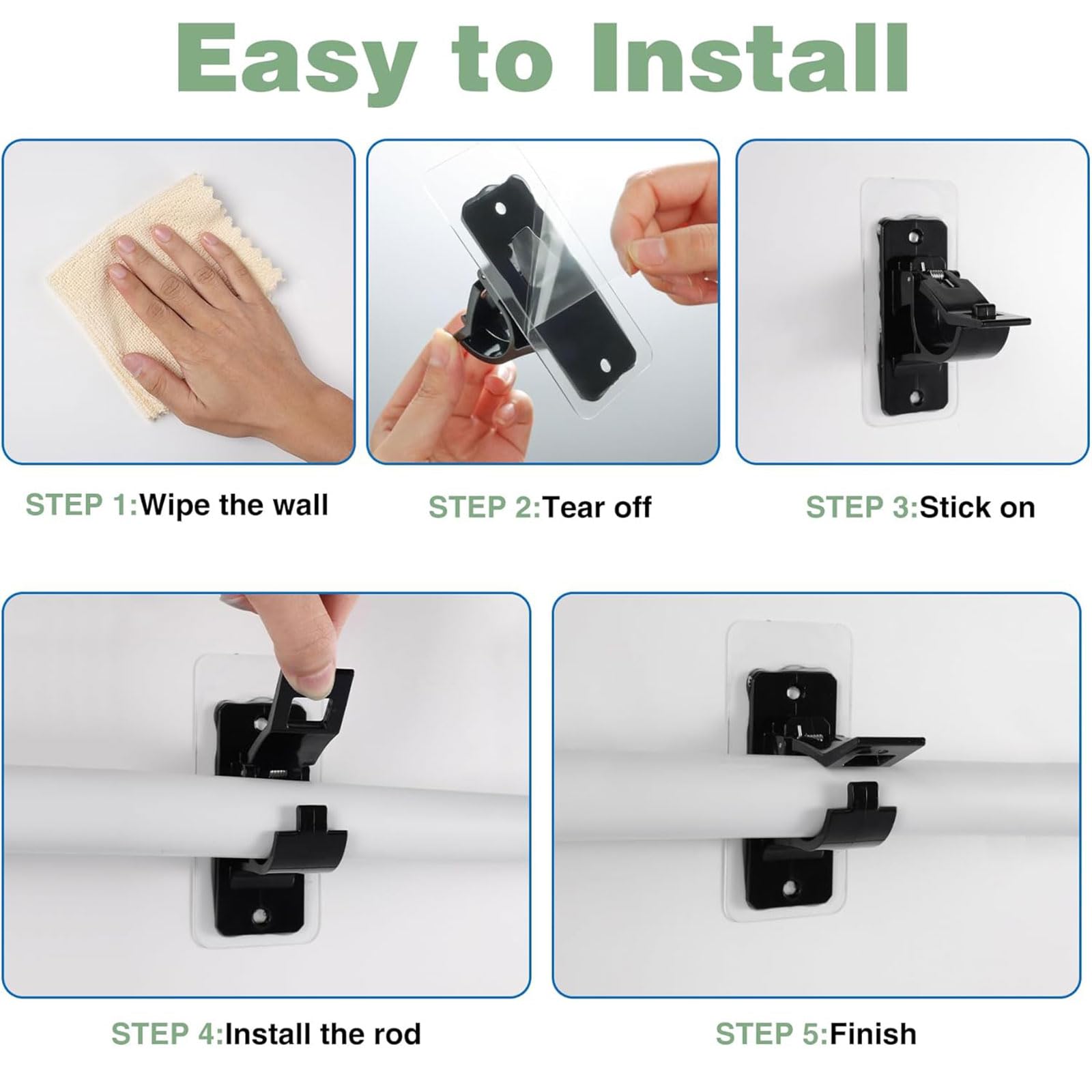 Easy to Install

STEP 1:Wipe the wall

STEP 2:Tear off

STEP 3:Stick on

STEP 4:Install the rod

STEP 5:Finish