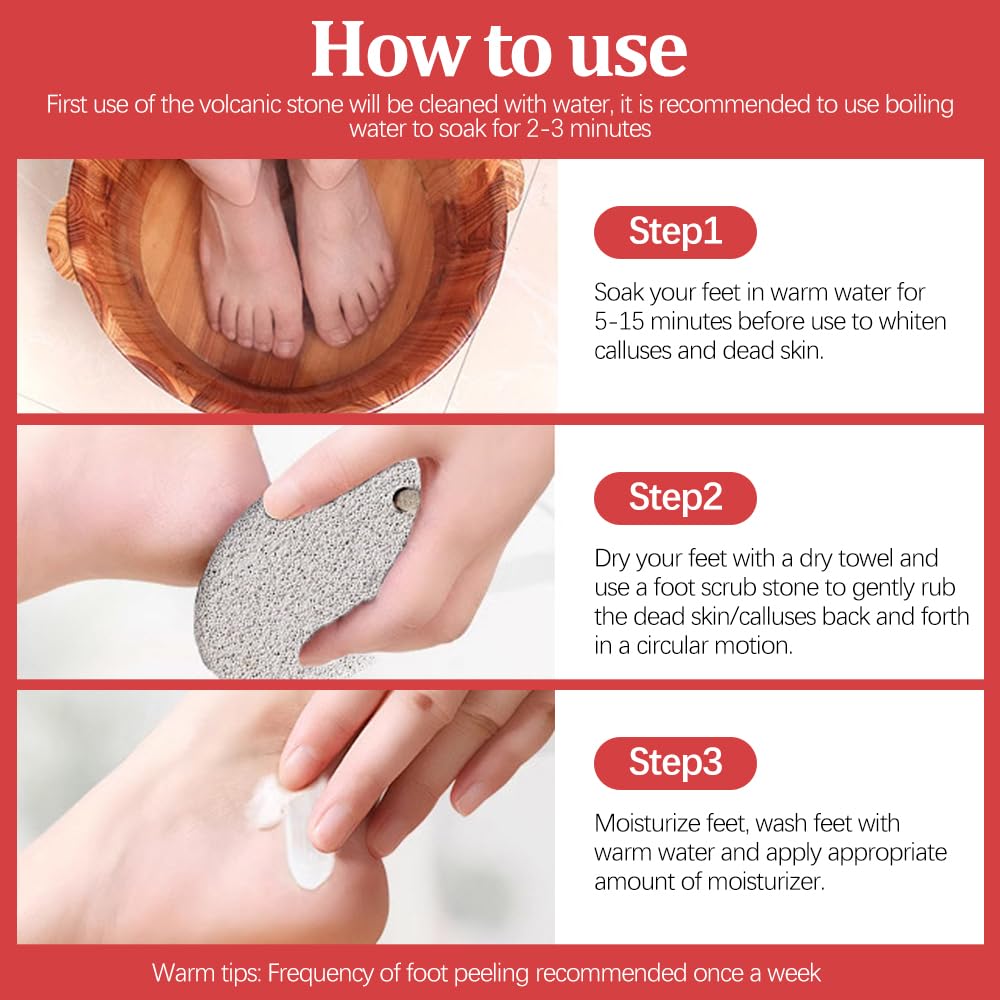 How to use

First use of the volcanic stone will be cleaned with water, it is recommended to use boiling water to soak for 2-3 minutes

Step1

Soak your feet in warm water for 5-15 minutes before use to whiten calluses and dead skin.

Step2

Dry your feet with a dry towel and use a foot scrub stone to gently rub the dead skin/calluses back and forth in a circular motion.

Step3

Moisturize feet, wash feet with warm water and apply appropriate amount of moisturizer.

Warm tips: Frequency of foot peeling recommended once a week