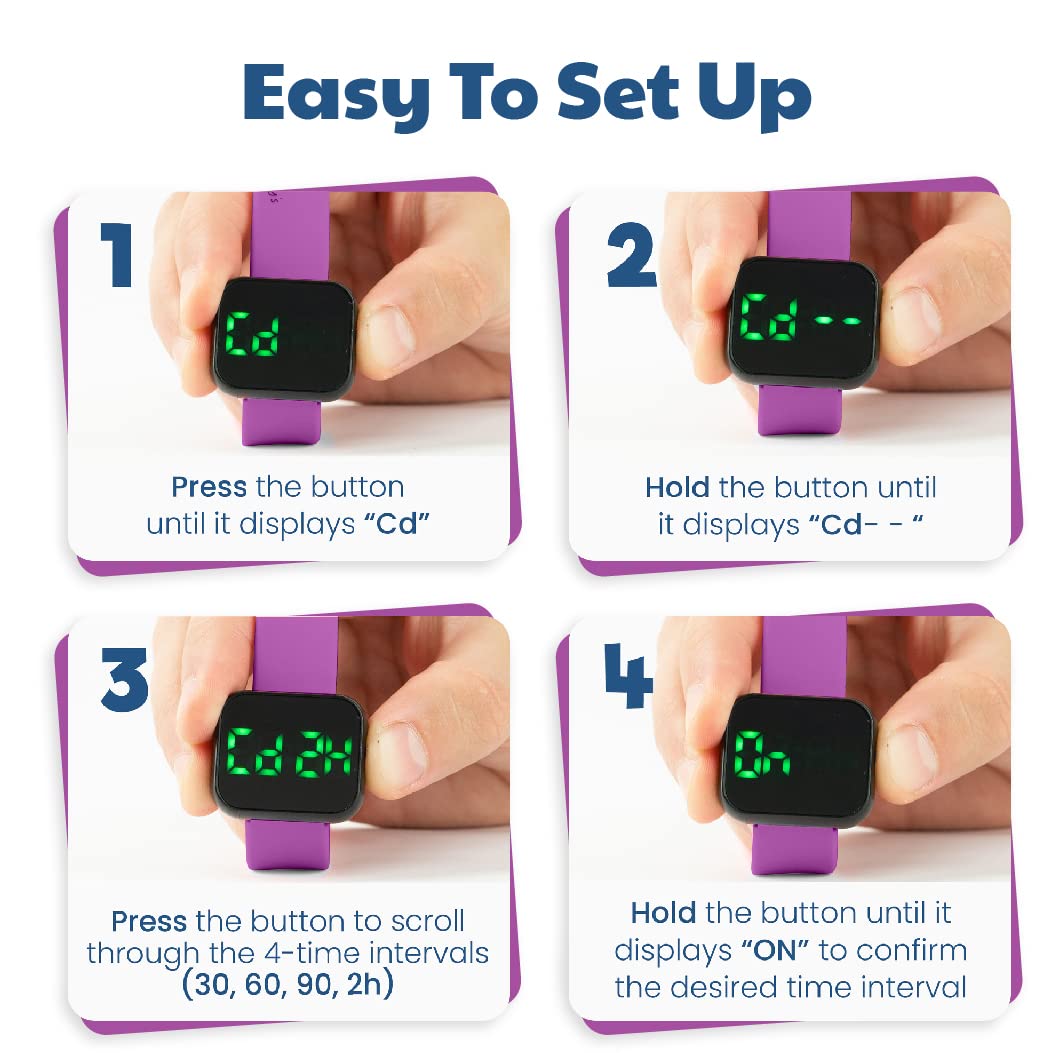 Easy To Set Up

1

Cd

Press the button until it displays “Cd”

2

Cd--

Hold the button until it displays “Cd- - “

3

Cd 2H

Press the button to scroll through the 4-time intervals (30, 60, 90, 2h)

4

On

Hold the button until it displays “ON” to confirm the desired time interval