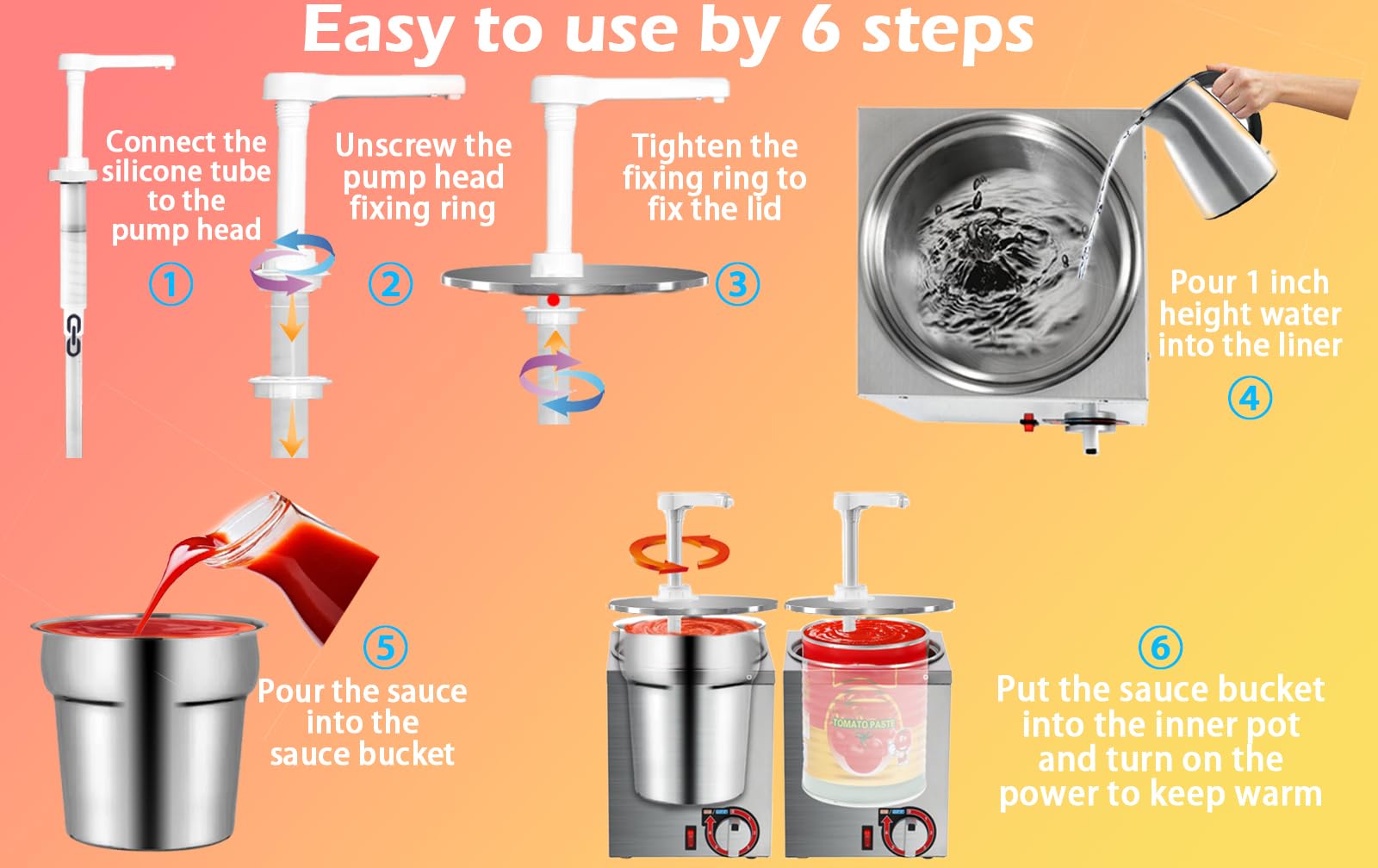 Easy to use by 6 steps

Connect the silicone tube to the pump head

①

Unscrew the pump head fixing ring

②

Tighten the fixing ring to fix the lid

③

Pour 1 inch height water into the liner

④

⑤

Pour the sauce into the sauce bucket

TOMATO PASTE

⑥

Put the sauce bucket into the inner pot and turn on the power to keep warm