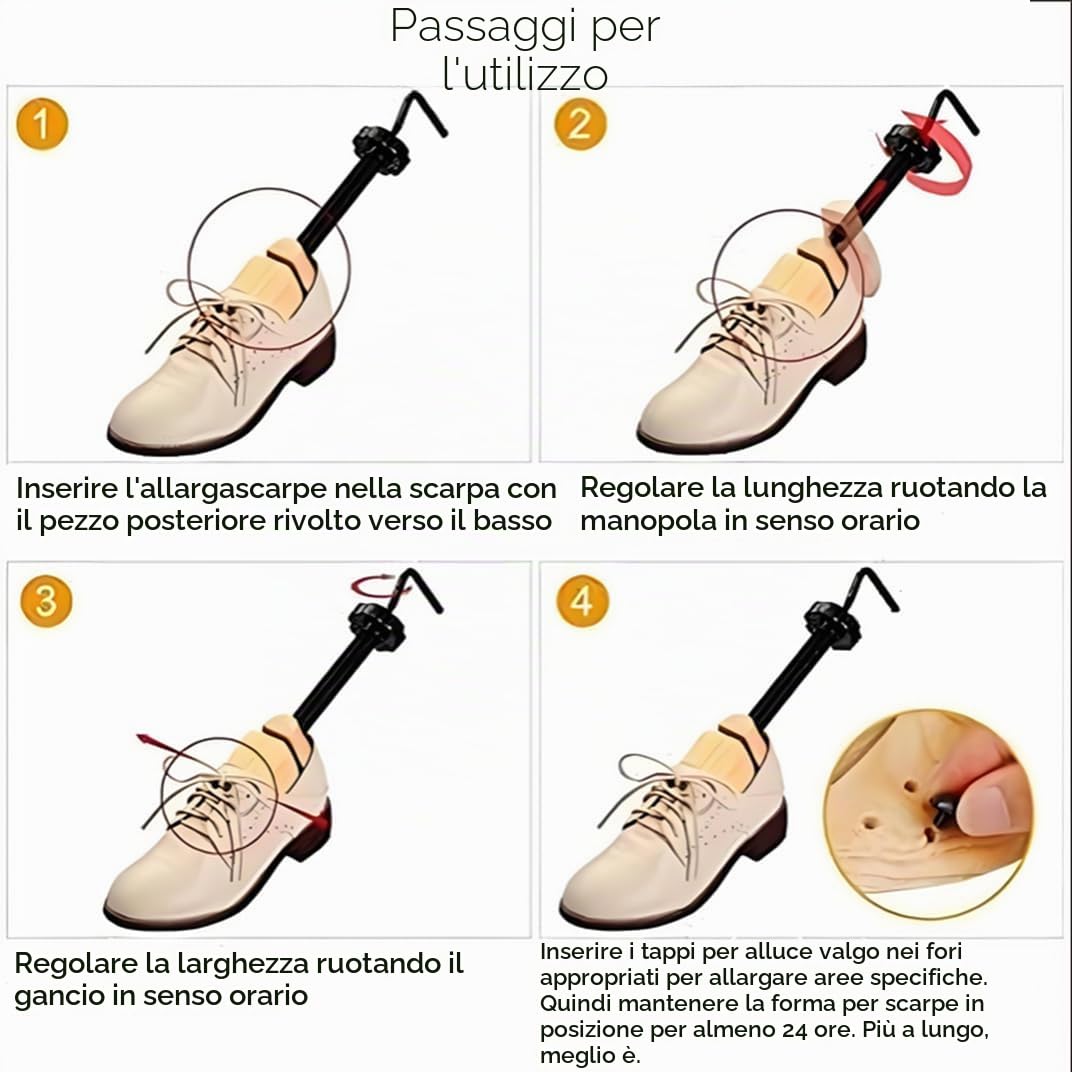 Passaggi per l'utilizzo

1

Inserire l'allargascarpe nella scarpa con il pezzo posteriore rivolto verso il basso

2

Regolare la lunghezza ruotando la manopola in senso orario

3

Regolare la larghezza ruotando il gancio in senso orario

4

Inserire i tappi per alluce valgo nei fori appropriati per allargare aree specifiche. Quindi mantenere la forma per scarpe in posizione per almeno 24 ore. Più a lungo, meglio è.