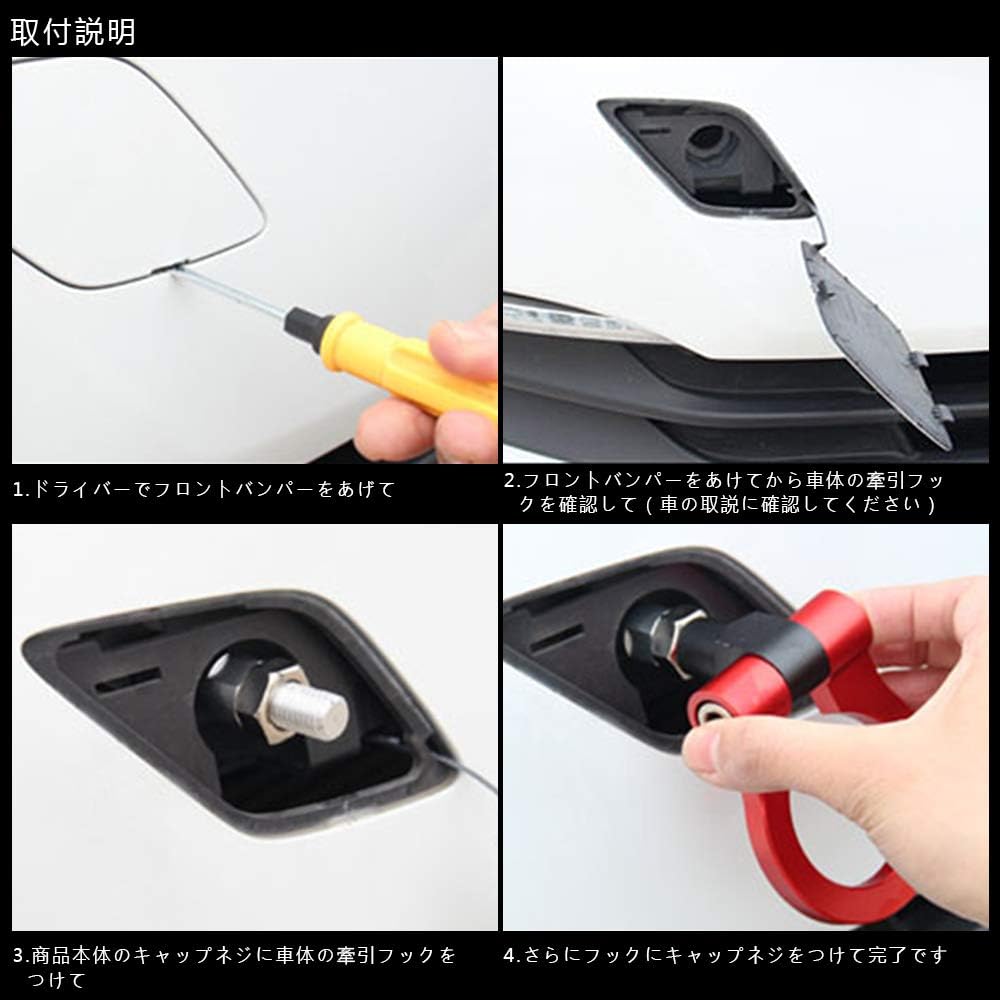 取付説明

1.ドライバーでフロントバンパーをあげて

2.フロントバンパーをあけてから車体の牽引フックを確認して（車の取説に確認してください）

3.商品本体のキャップネジに車体の牽引フックをつけて

4.さらにフックにキャップネジをつけて完了です