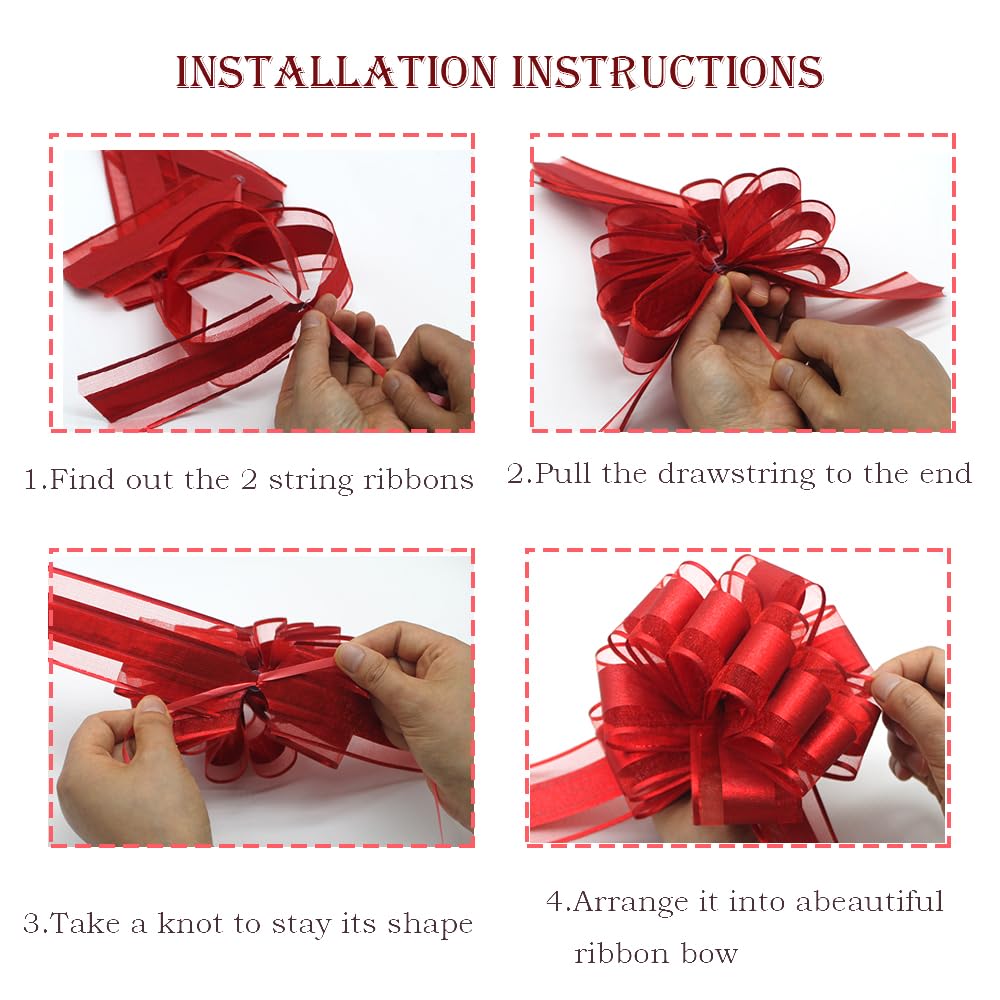 INSTALLATION INSTRUCTIONS

1.Find out the 2 string ribbons

2.Pull the drawstring to the end

3.Take a knot to stay its shape

4.Arrange it into abeautiful ribbon bow