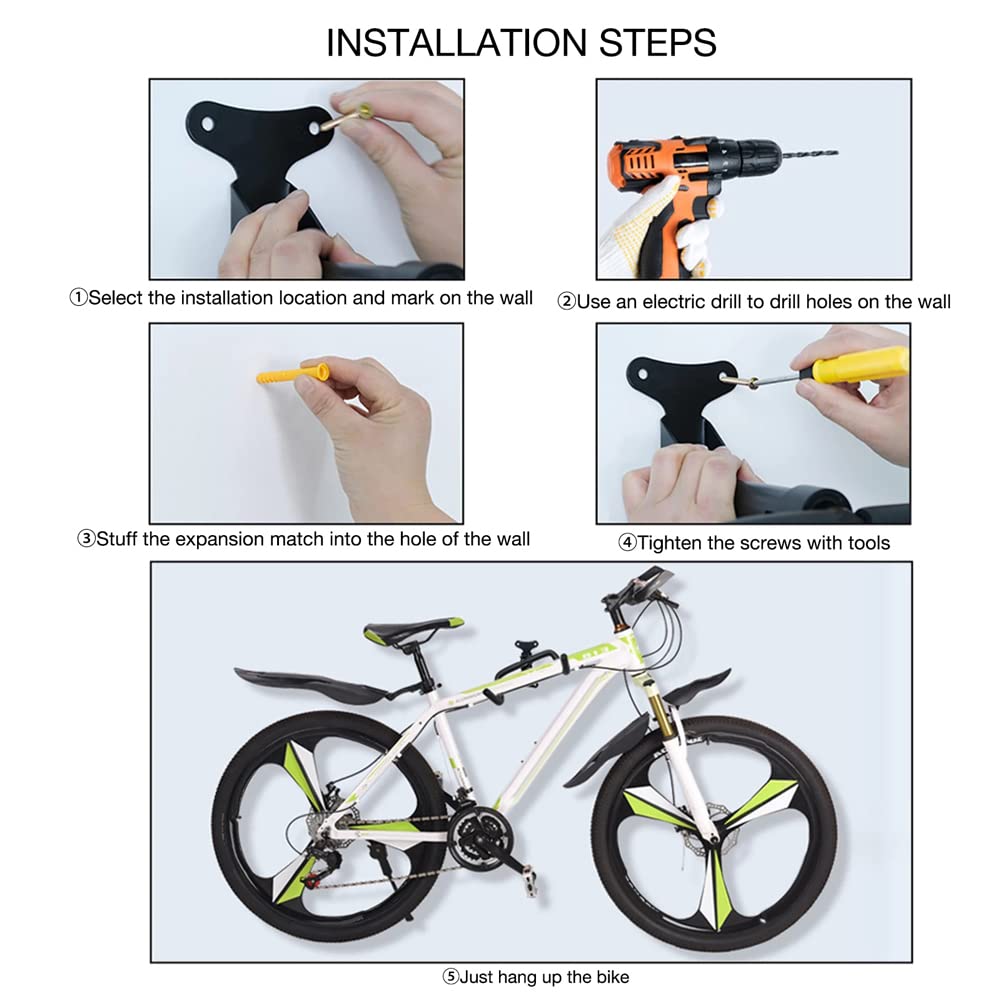 INSTALLATION STEPS

①Select the installation location and mark on the wall

②Use an electric drill to drill holes on the wall

③Stuff the expansion match into the hole of the wall

④Tighten the screws with tools

⑤Just hang up the bike