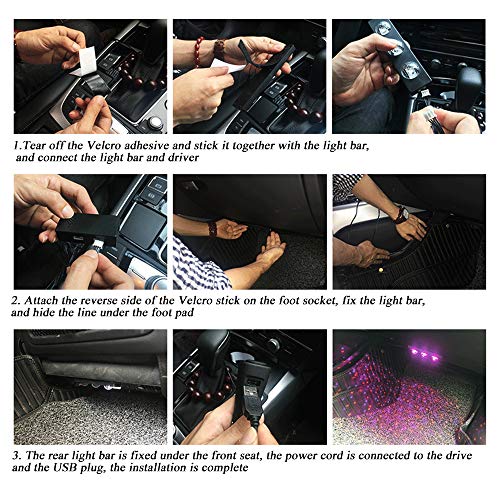 1.Tear off the Velcro adhesive and stick it together with the light bar, and connect the light bar and driver

2. Attach the reverse side of the Velcro stick on the foot socket, fix the light bar, and hide the line under the foot pad

3. The rear light bar is fixed under the front seat, the power cord is connected to the drive and the USB plug, the installation is complete