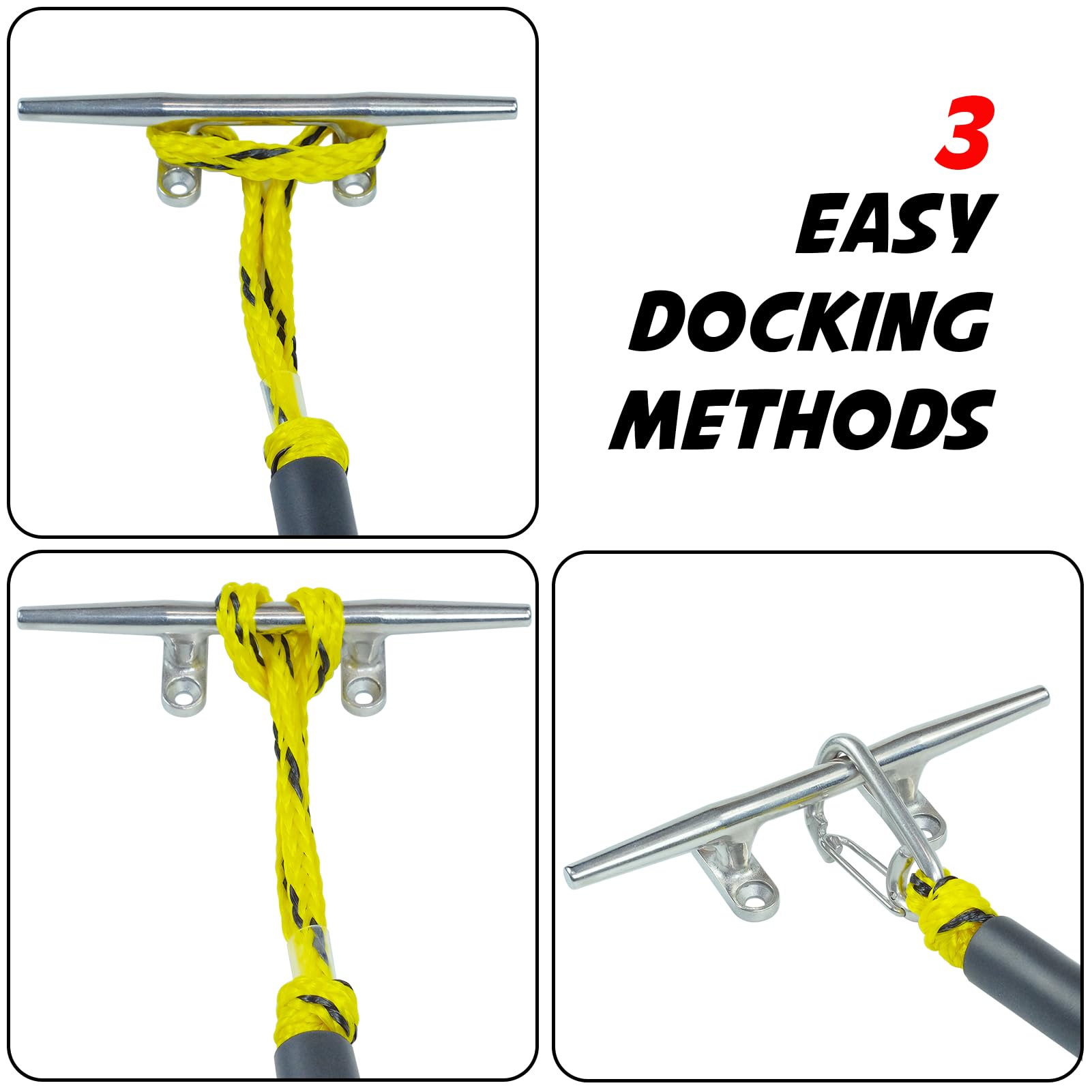 3
EASY
DOCKING
METHODS