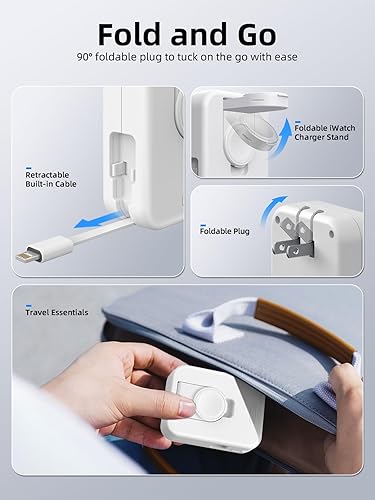 Fold and Go

90° foldable plug to tuck on the go with ease

Retractable Built-in Cable

Foldable iWatch Charger Stand

Foldable Plug

Travel Essentials