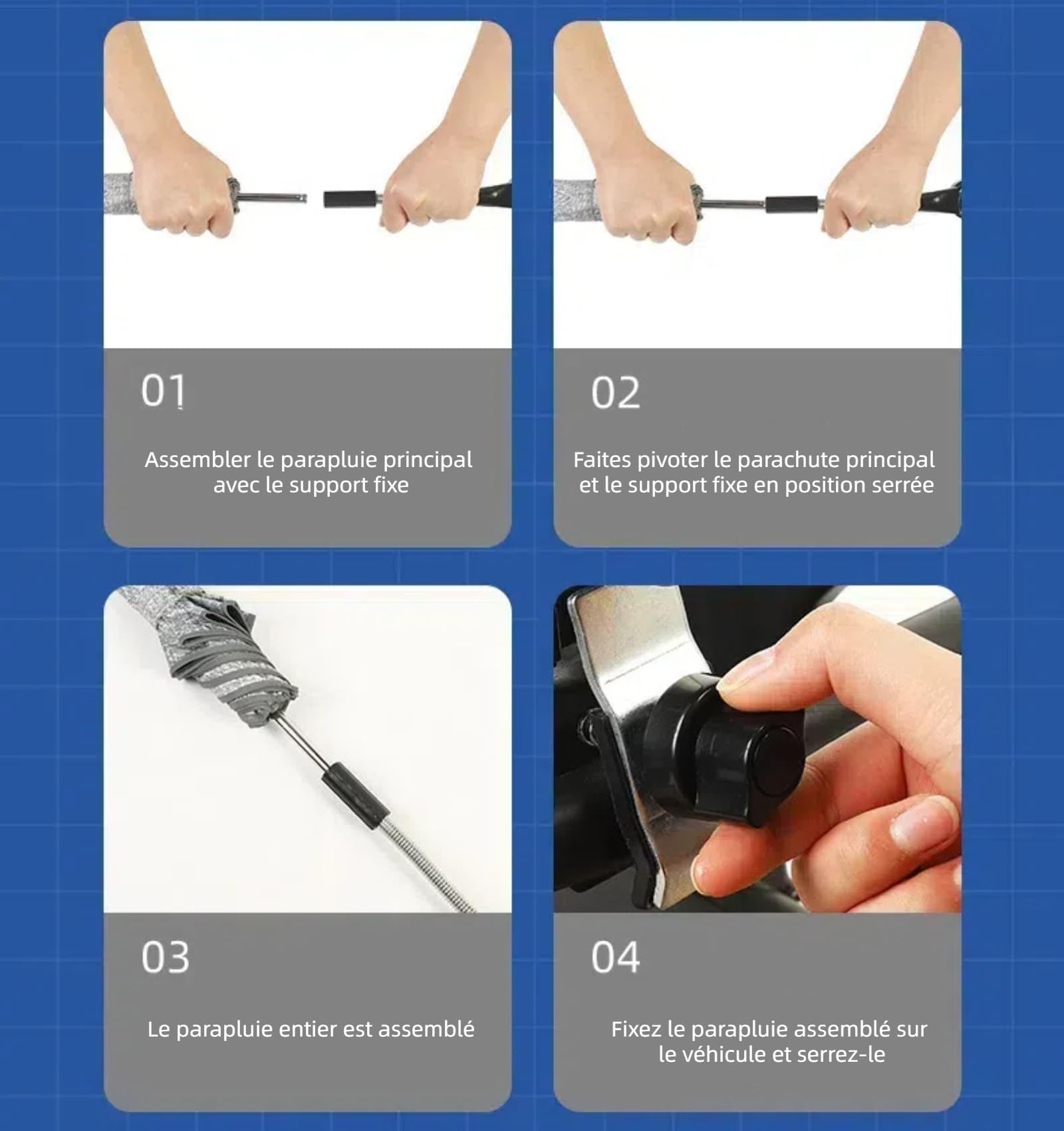 01

Assembler le parapluie principal avec le support fixe

02

Faites pivoter le parachute principal et le support fixe en position serrée

03

Le parapluie entier est assemblé

04

Fixez le parapluie assemblé sur le véhicule et serrez-le