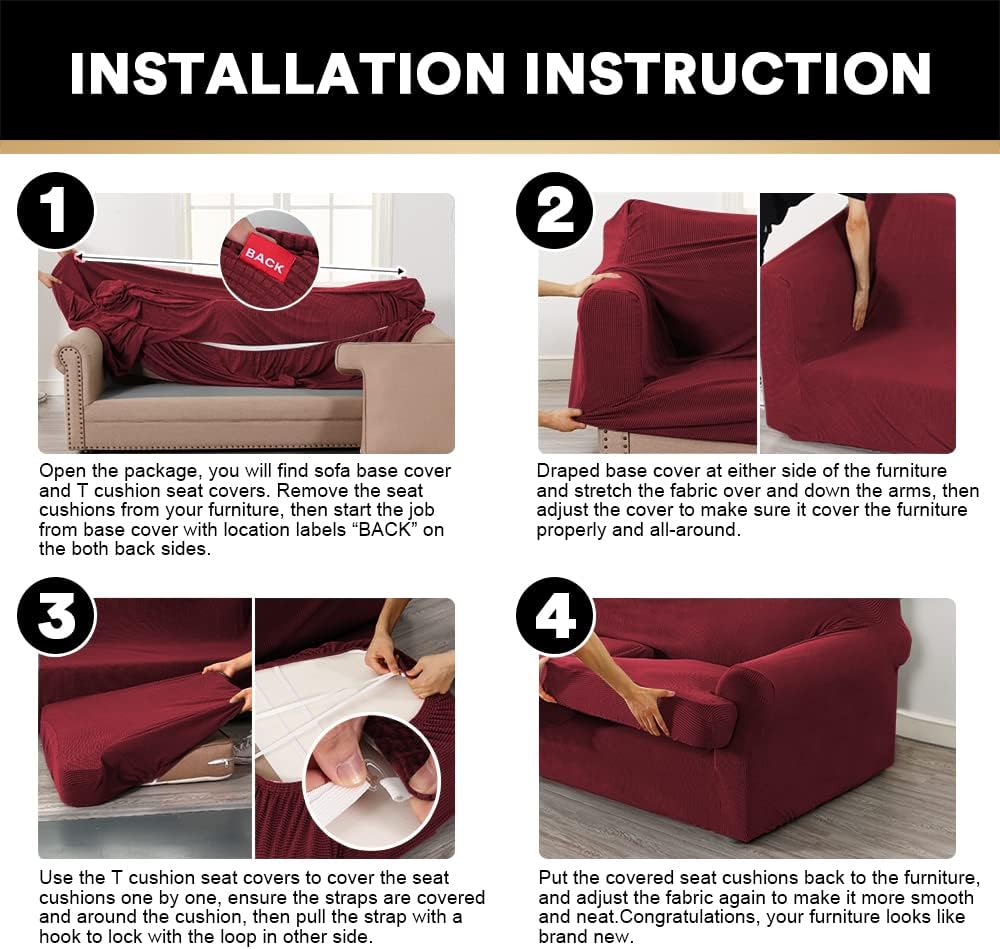 INSTALLATION INSTRUCTION

1

BACK

Open the package, you will find sofa base cover and T cushion seat covers. Remove the seat cushions from your furniture, then start the job from base cover with location labels “BACK” on the both back sides.

2

Draped base cover at either side of the furniture and stretch the fabric over and down the arms, then adjust the cover to make sure it cover the furniture properly and all-around.

3

Use the T cushion seat covers to cover the seat cushions one by one, ensure the straps are covered and around the cushion, then pull the strap with a hook to lock with the loop in other side.

4

Put the covered seat cushions back to the furniture, and adjust the fabric again to make it more smooth and neat.Congratulations, your furniture looks like brand new.