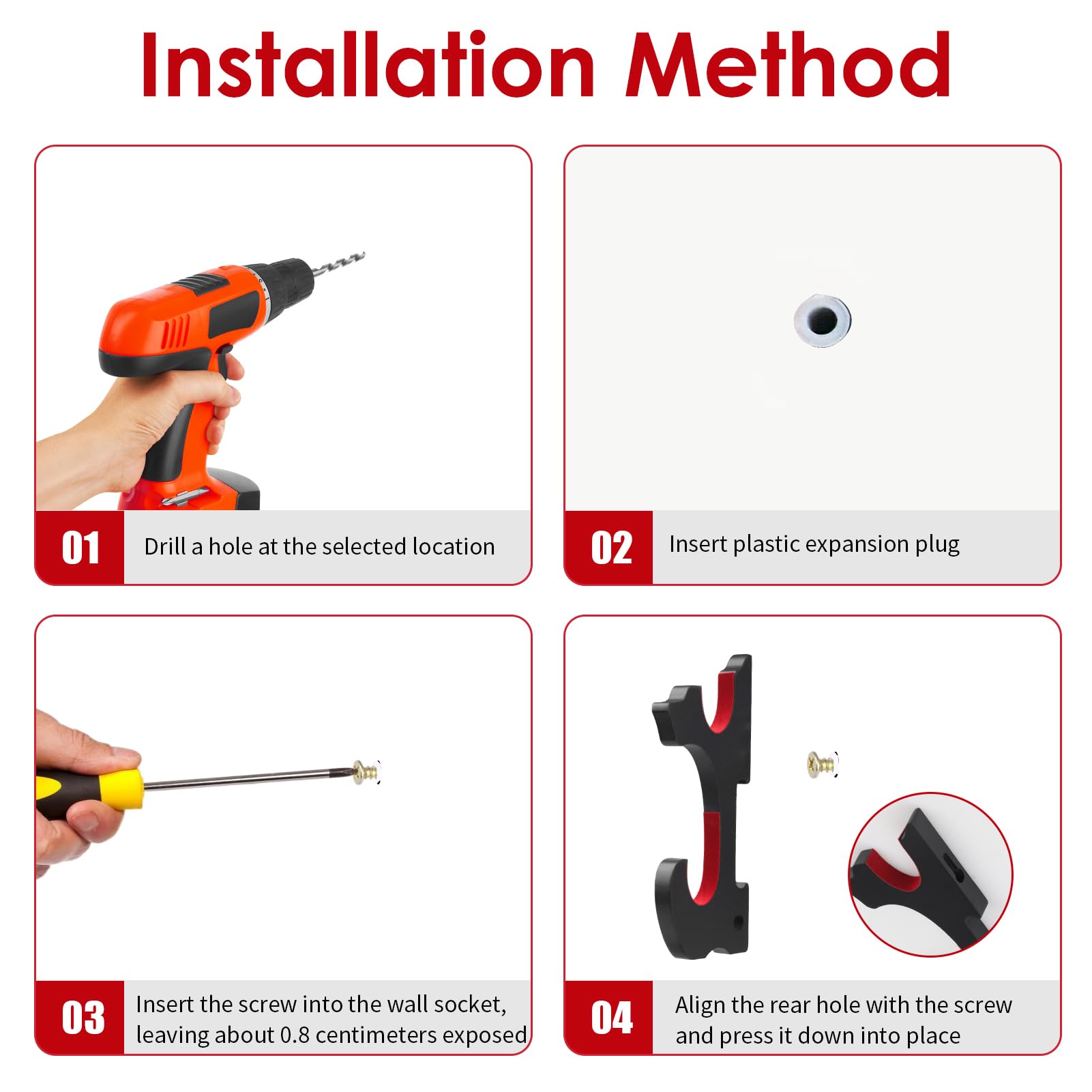 Installation Method

01 Drill a hole at the selected location

02 Insert plastic expansion plug

03 Insert the screw into the wall socket, leaving about 0.8 centimeters exposed

04 Align the rear hole with the screw and press it down into place