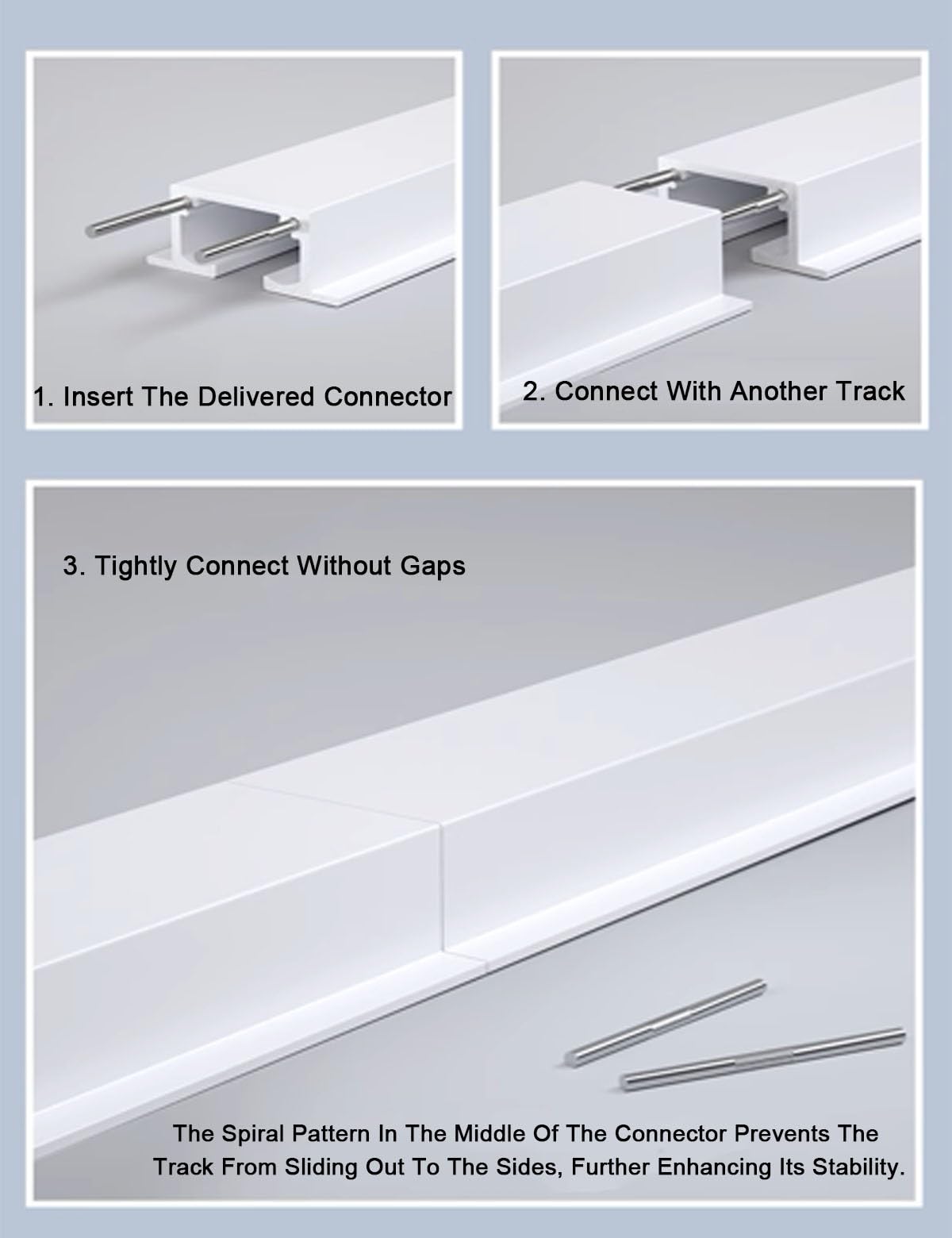 1. Insert The Delivered Connector

2. Connect With Another Track

3. Tightly Connect Without Gaps

The Spiral Pattern In The Middle Of The Connector Prevents The Track From Sliding Out To The Sides, Further Enhancing Its Stability.