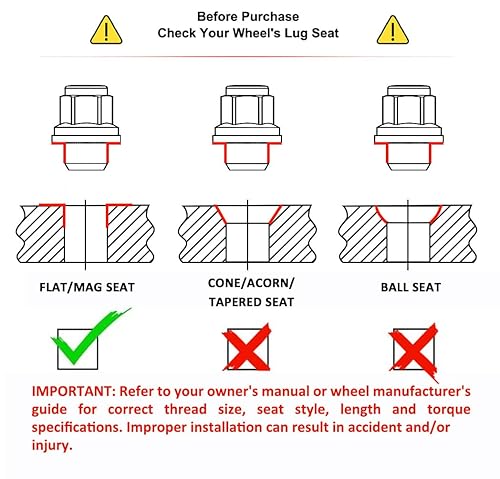 Before Purchase
Check Your Wheel's Lug Seat

FLAT/MAG SEAT

CONE/ACORN/ TAPERED SEAT

BALL SEAT

IMPORTANT: Refer to your owner's manual or wheel manufacturer's guide for correct thread size, seat style, length and torque specifications. Improper installation can result in accident and/or injury.