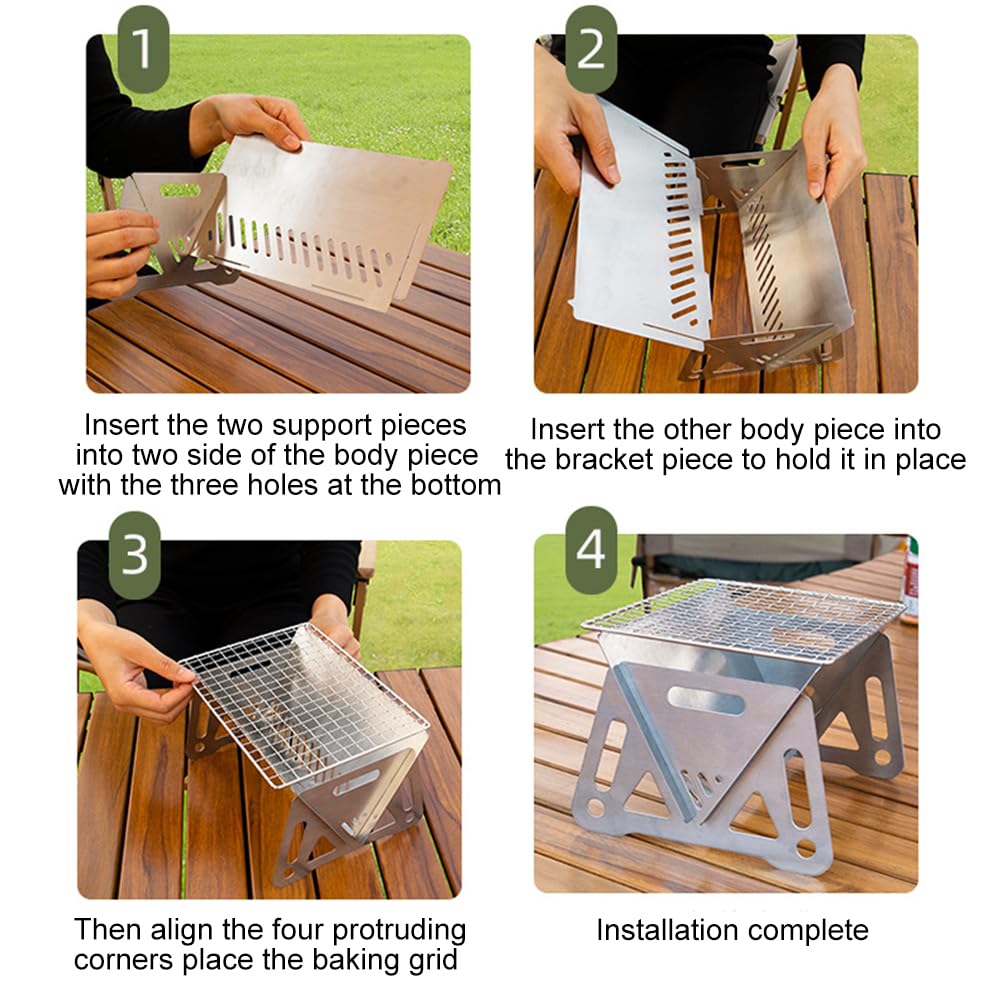 1

Insert the two support pieces into two side of the body piece with the three holes at the bottom

2

Insert the other body piece into the bracket piece to hold it in place

3

Then align the four protruding corners place the baking grid

4

Installation complete