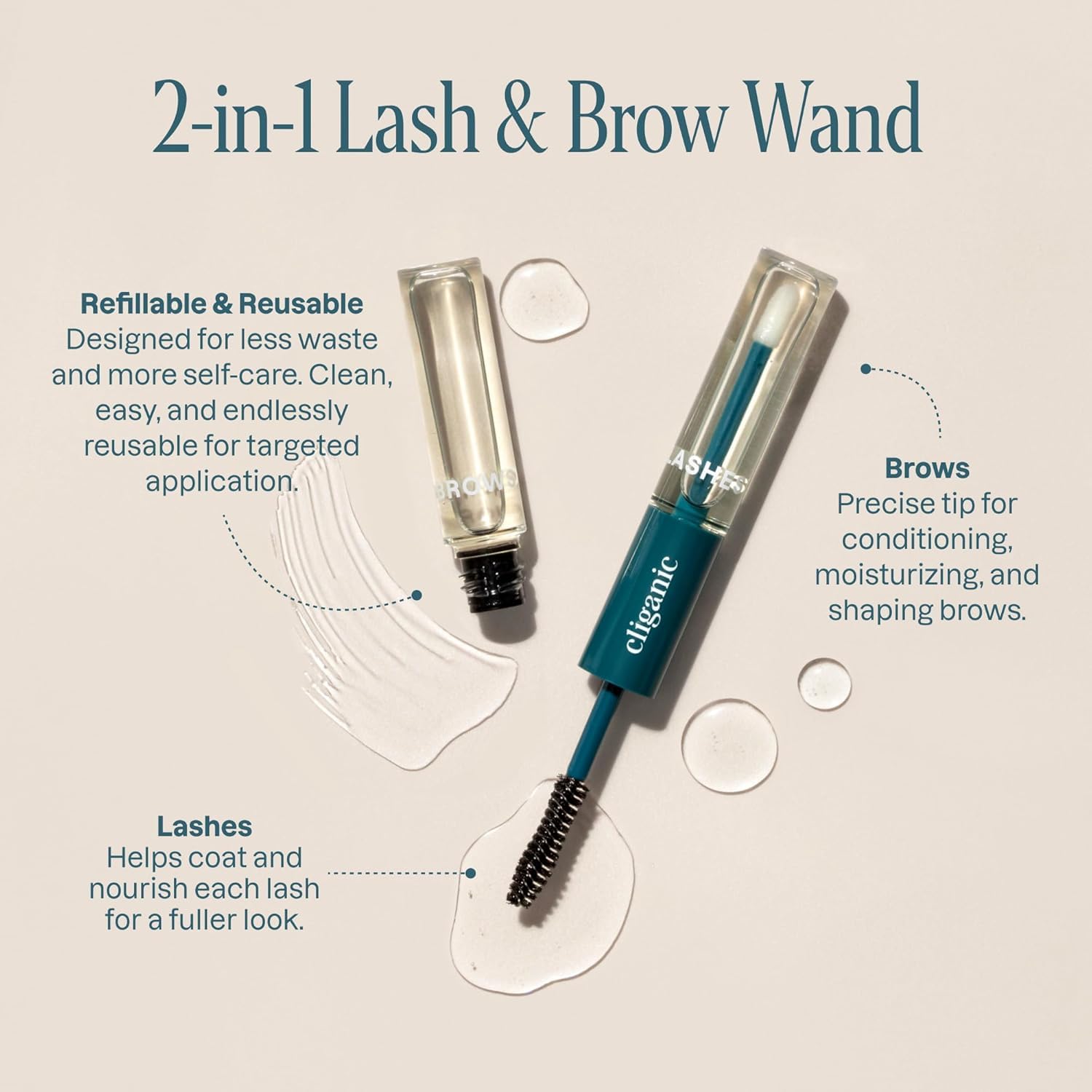 2-in-1 Lash & Brow Wand

Refillable & Reusable
Designed for less waste and more self-care. Clean, easy, and endlessly reusable for targeted application.

BROWS

LASHES

cliganic

Brows
Precise tip for conditioning, moisturizing, and shaping brows.

Lashes
Helps coat and nourish each lash for a fuller look.