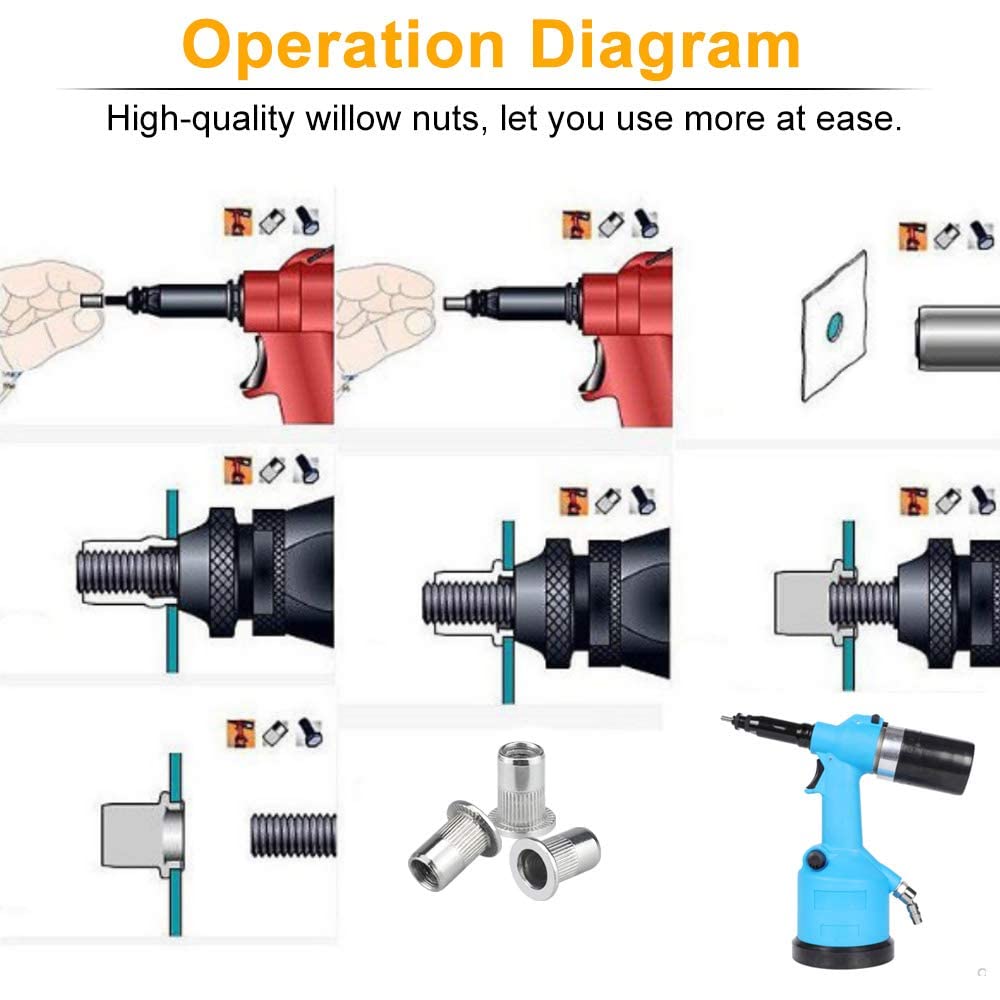 Operation Diagram

High-quality willow nuts, let you use more at ease.