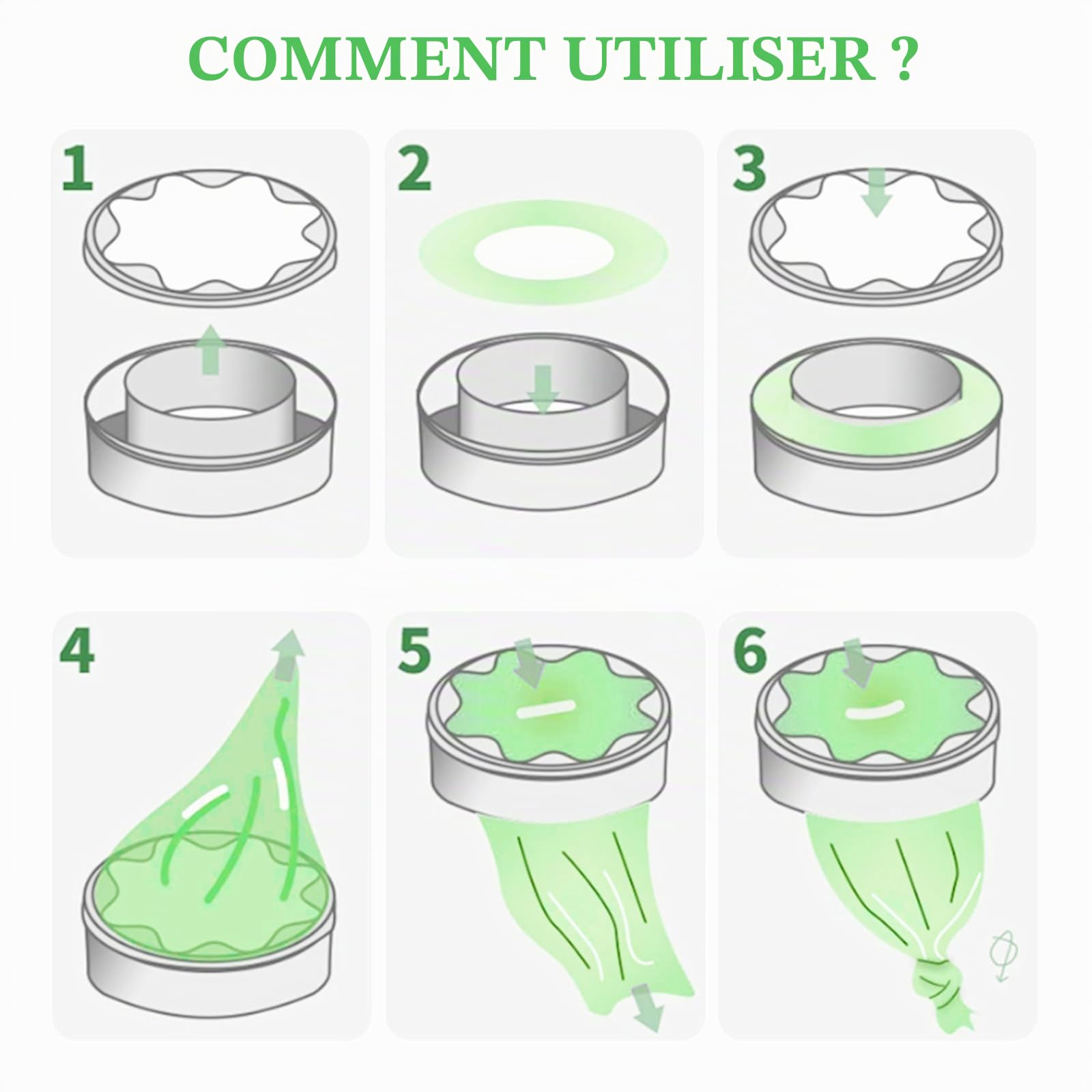 COMMENT UTILISER ?

1

2

3

4

5

6