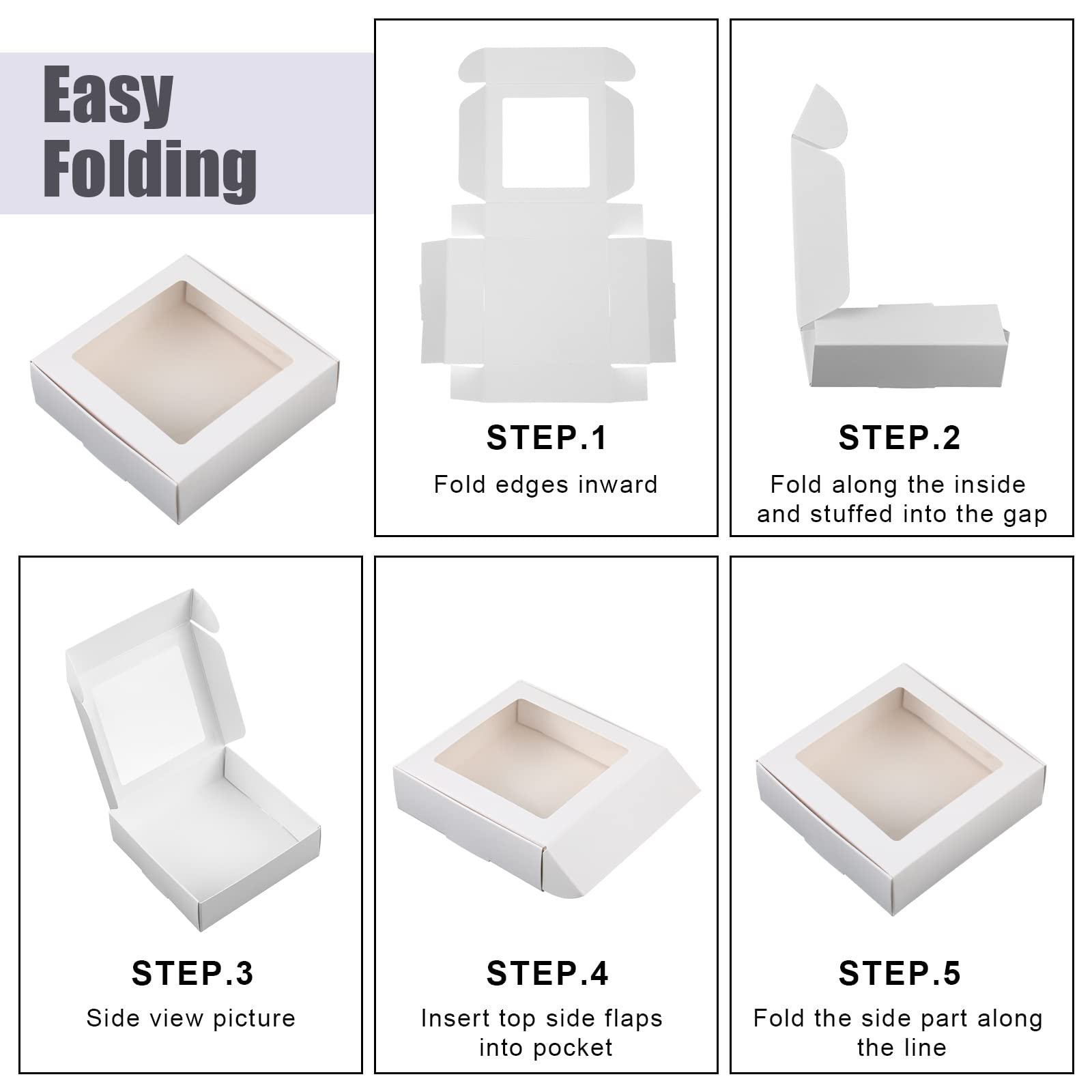 Easy Folding

STEP.1
Fold edges inward

STEP.2
Fold along the inside and stuffed into the gap

STEP.3
Side view picture

STEP.4
Insert top side flaps into pocket

STEP.5
Fold the side part along the line