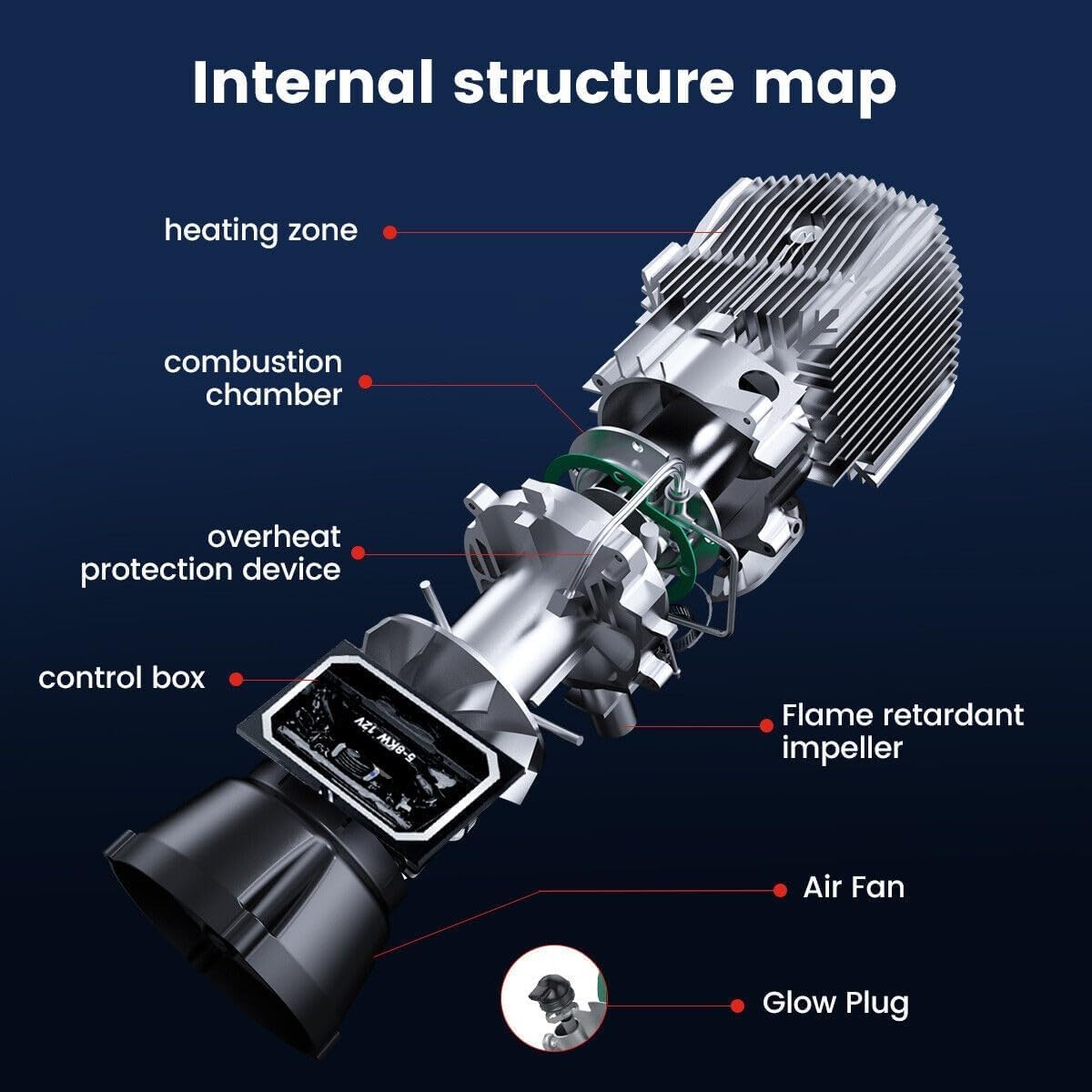 Internal structure map

heating zone

combustion chamber

overheat protection device

control box

5-8KW 12V

Flame retardant impeller

Air Fan

Glow Plug