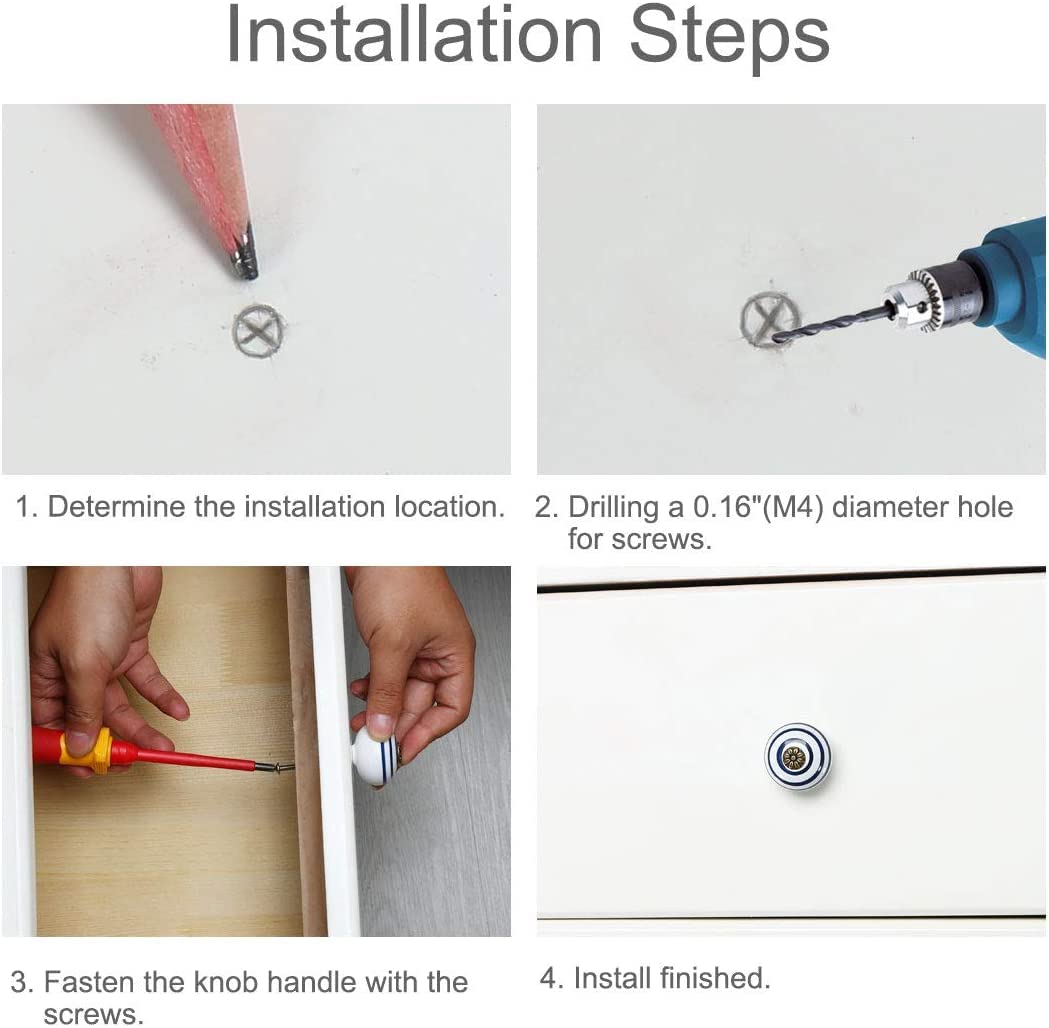 Installation Steps

1. Determine the installation location.

2. Drilling a 0.16"(M4) diameter hole for screws.

3. Fasten the knob handle with the screws.

4. Install finished.