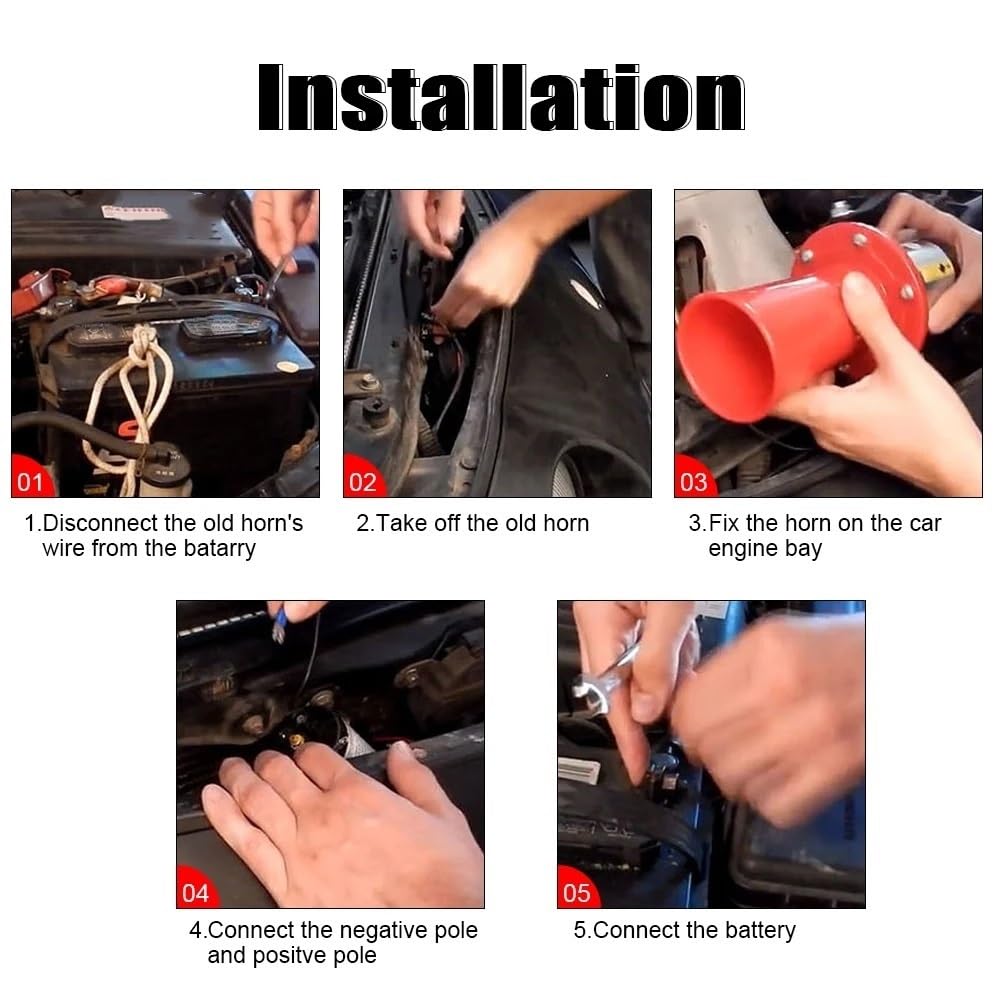 Installation

01

1.Disconnect the old horn's wire from the batarry

02

2.Take off the old horn

03

3.Fix the horn on the car engine bay

04

4.Connect the negative pole and positve pole

05

5.Connect the battery