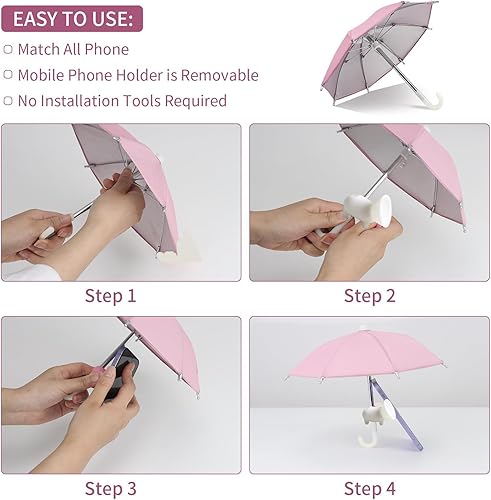 EASY TO USE:

Match All Phone

Mobile Phone Holder is Removable

No Installation Tools Required

Step 1

Step 2

Step 3

Step 4