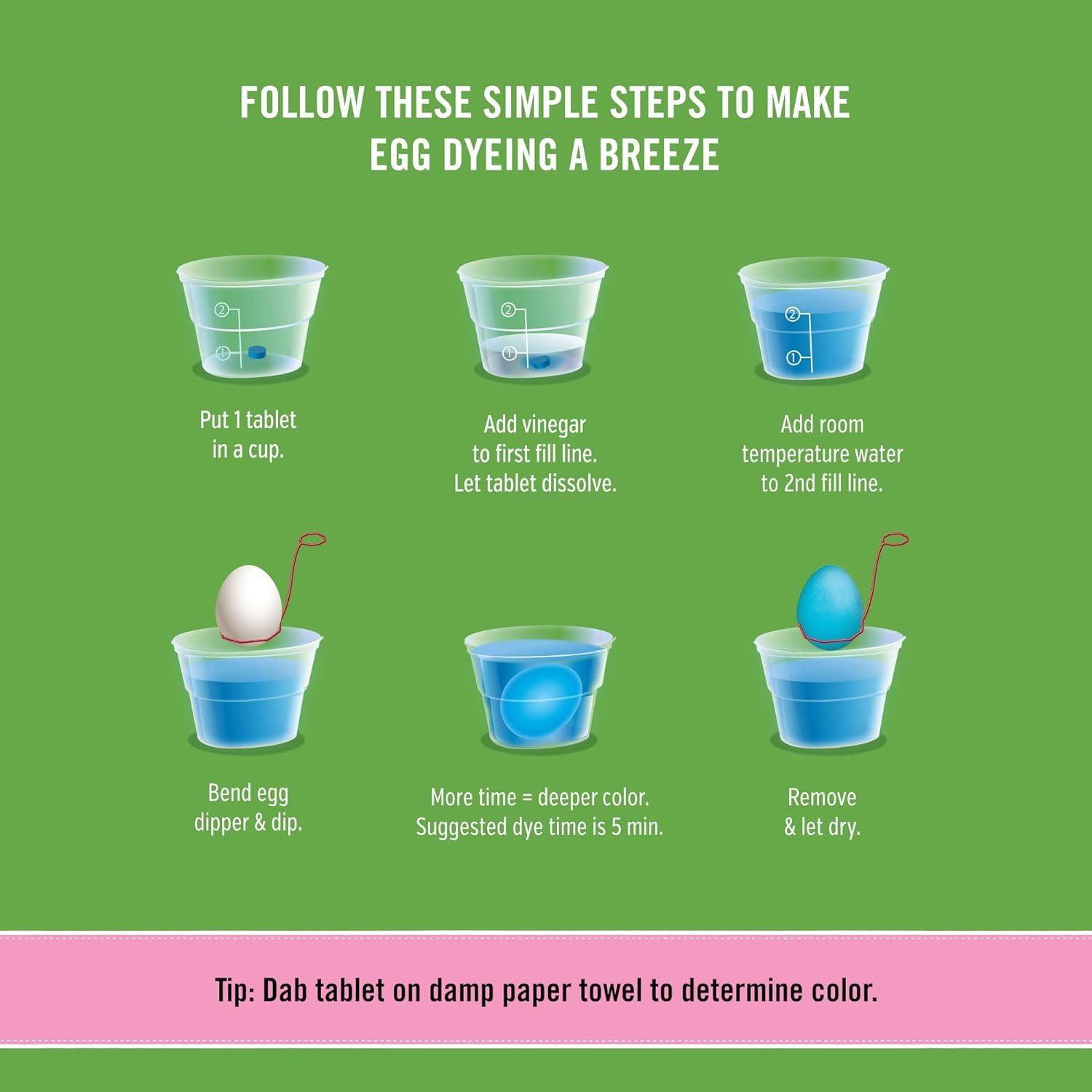 FOLLOW THESE SIMPLE STEPS TO MAKE EGG DYEING A BREEZE

②
①

Put 1 tablet in a cup.

②
①

Add vinegar to first fill line. Let tablet dissolve.

②
①

Add room temperature water to 2nd fill line.

Bend egg dipper & dip.

More time = deeper color. Suggested dye time is 5 min.

Remove & let dry.

Tip: Dab tablet on damp paper towel to determine color.