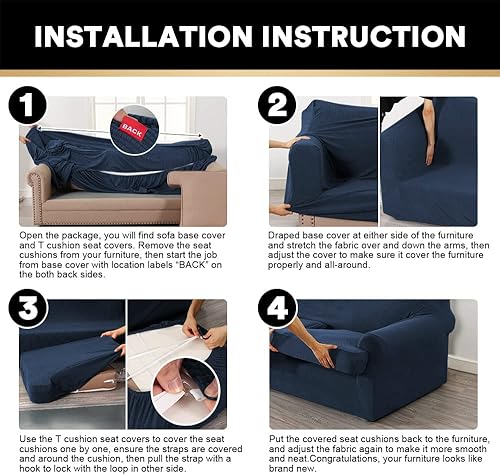 INSTALLATION INSTRUCTION

1

BACK

Open the package, you will find sofa base cover and T cushion seat covers. Remove the seat cushions from your furniture, then start the job from base cover with location labels "BACK" on the both back sides.

2

Draped base cover at either side of the furniture and stretch the fabric over and down the arms, then adjust the cover to make sure it cover the furniture properly and all-around.

3

Use the T cushion seat covers to cover the seat cushions one by one, ensure the straps are covered and around the cushion, then pull the strap with a hook to lock with the loop in other side.

4

Put the covered seat cushions back to the furniture, and adjust the fabric again to make it more smooth and neat.Congratulations, your furniture looks like brand new.