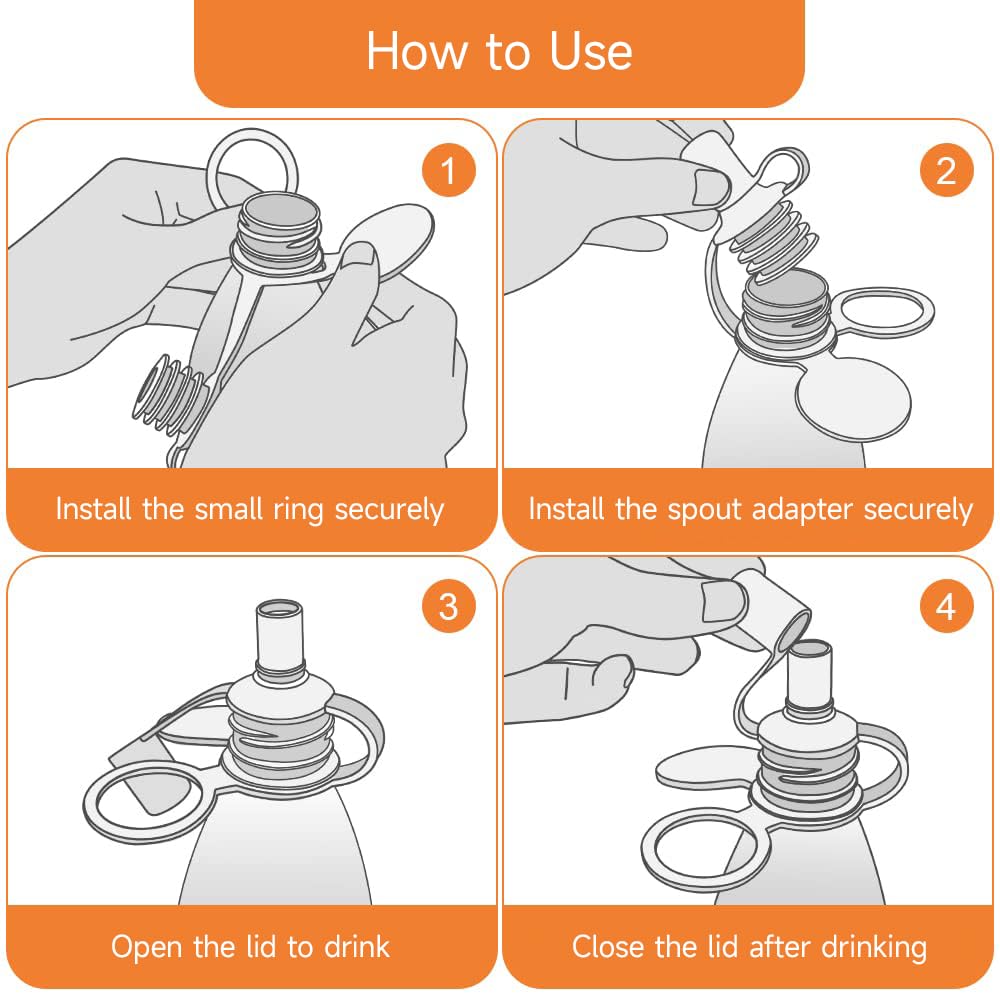 How to Use

1

Install the small ring securely

2

Install the spout adapter securely

3

Open the lid to drink

4

Close the lid after drinking