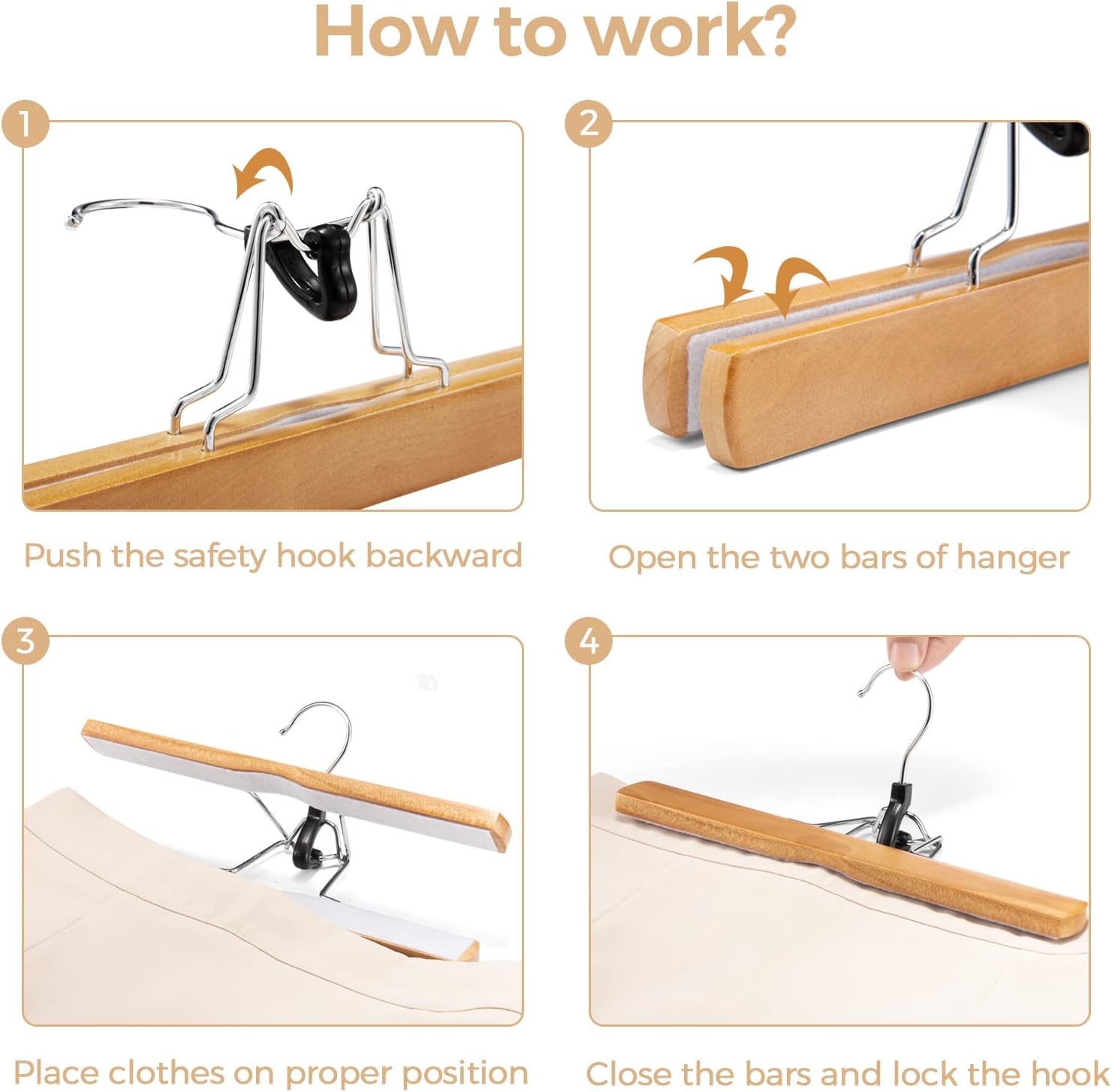 How to work?

1

Push the safety hook backward

2

Open the two bars of hanger

3

Place clothes on proper position

4

Close the bars and lock the hook