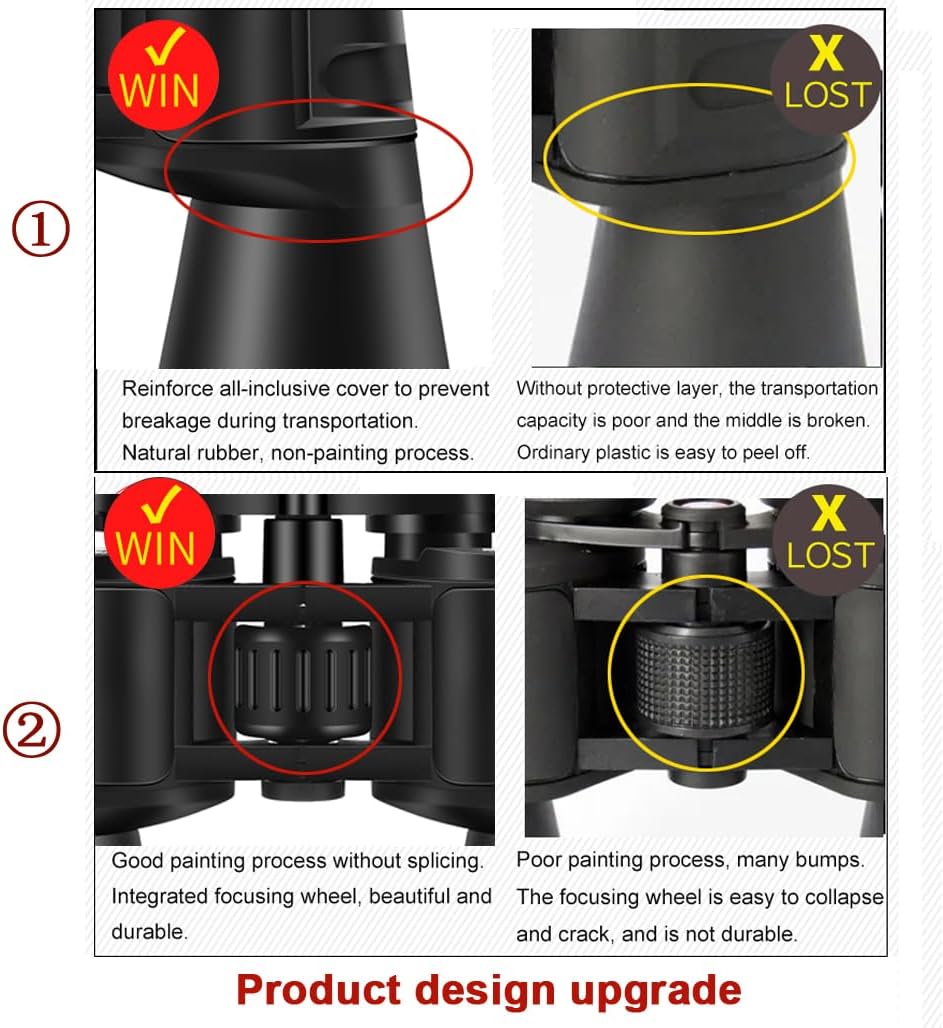 ①

✓ WIN

X LOST

Reinforce all-inclusive cover to prevent breakage during transportation. Natural rubber, non-painting process.

Without protective layer, the transportation capacity is poor and the middle is broken. Ordinary plastic is easy to peel off.

②

✓ WIN

X LOST

Good painting process without splicing. Integrated focusing wheel, beautiful and durable.

Poor painting process, many bumps. The focusing wheel is easy to collapse and crack, and is not durable.

Product design upgrade