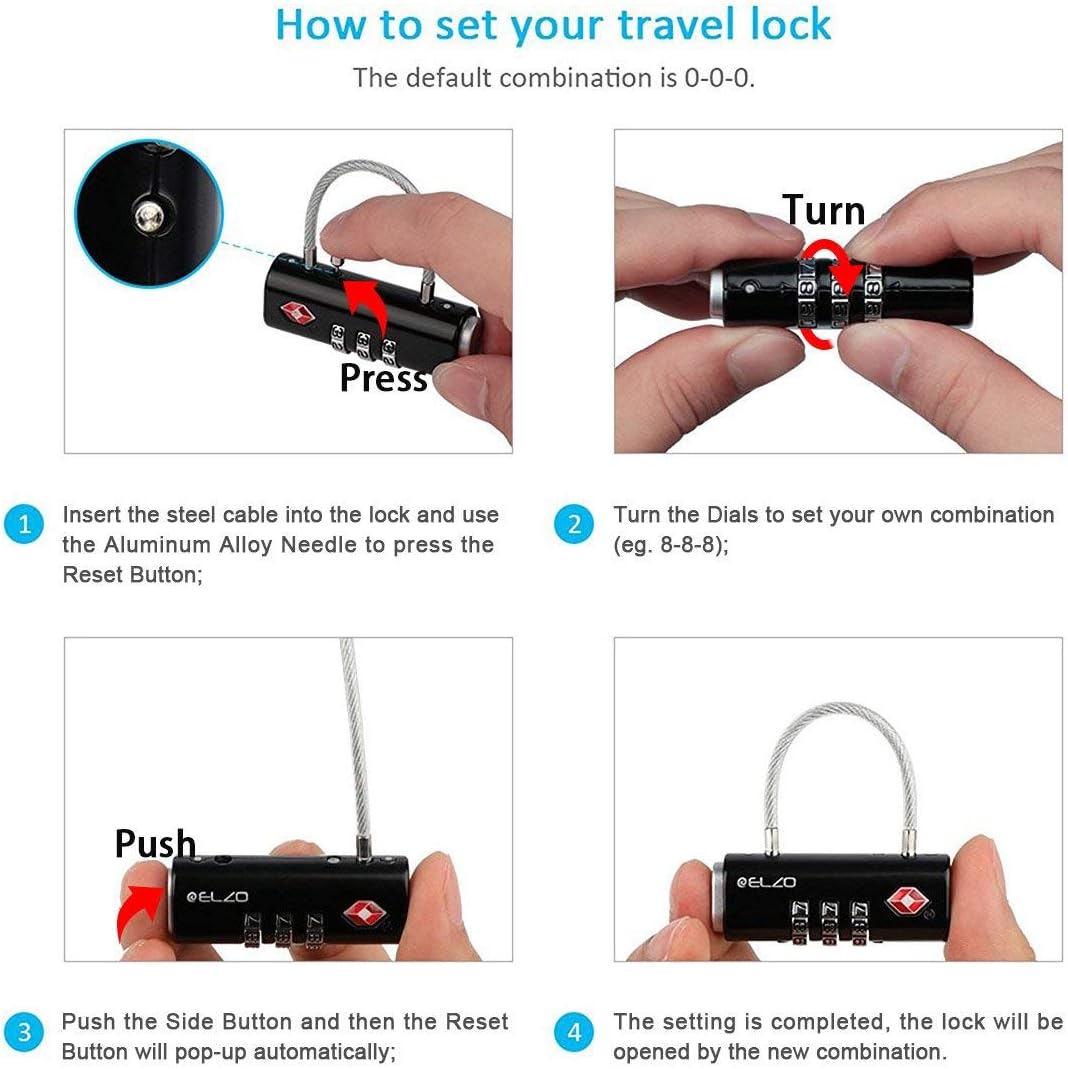 How to set your travel lock

The default combination is 0-0-0.

Press

Turn

1 Insert the steel cable into the lock and use the Aluminum Alloy Needle to press the Reset Button;

2 Turn the Dials to set your own combination (eg. 8-8-8);

Push

ELZO

ELZO

3 Push the Side Button and then the Reset Button will pop-up automatically;

4 The setting is completed, the lock will be opened by the new combination.