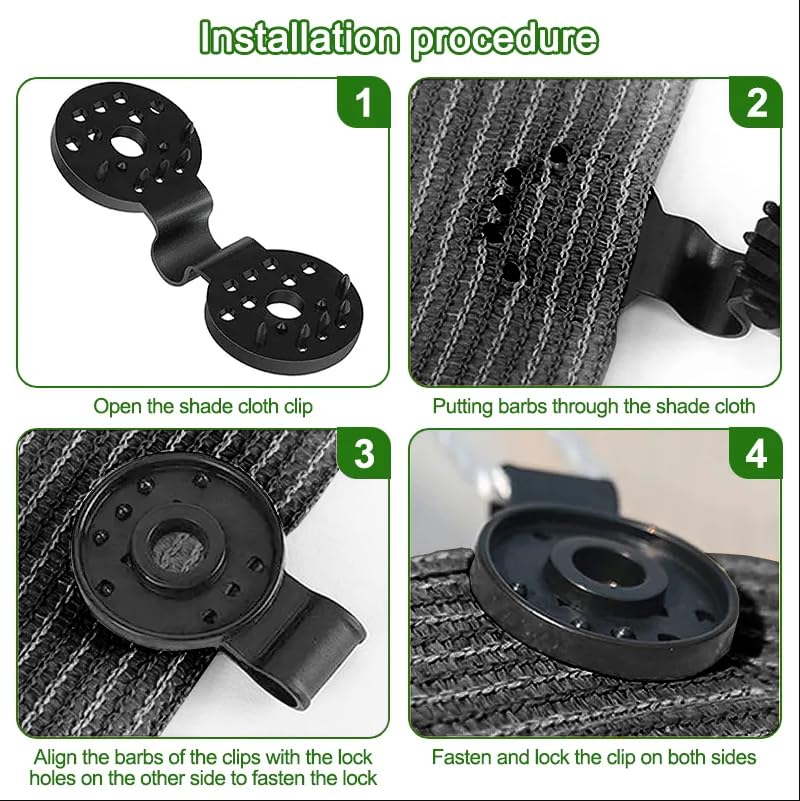 Installation procedure

1

Open the shade cloth clip

2

Putting barbs through the shade cloth

3

Align the barbs of the clips with the lock holes on the other side to fasten the lock

4

Fasten and lock the clip on both sides