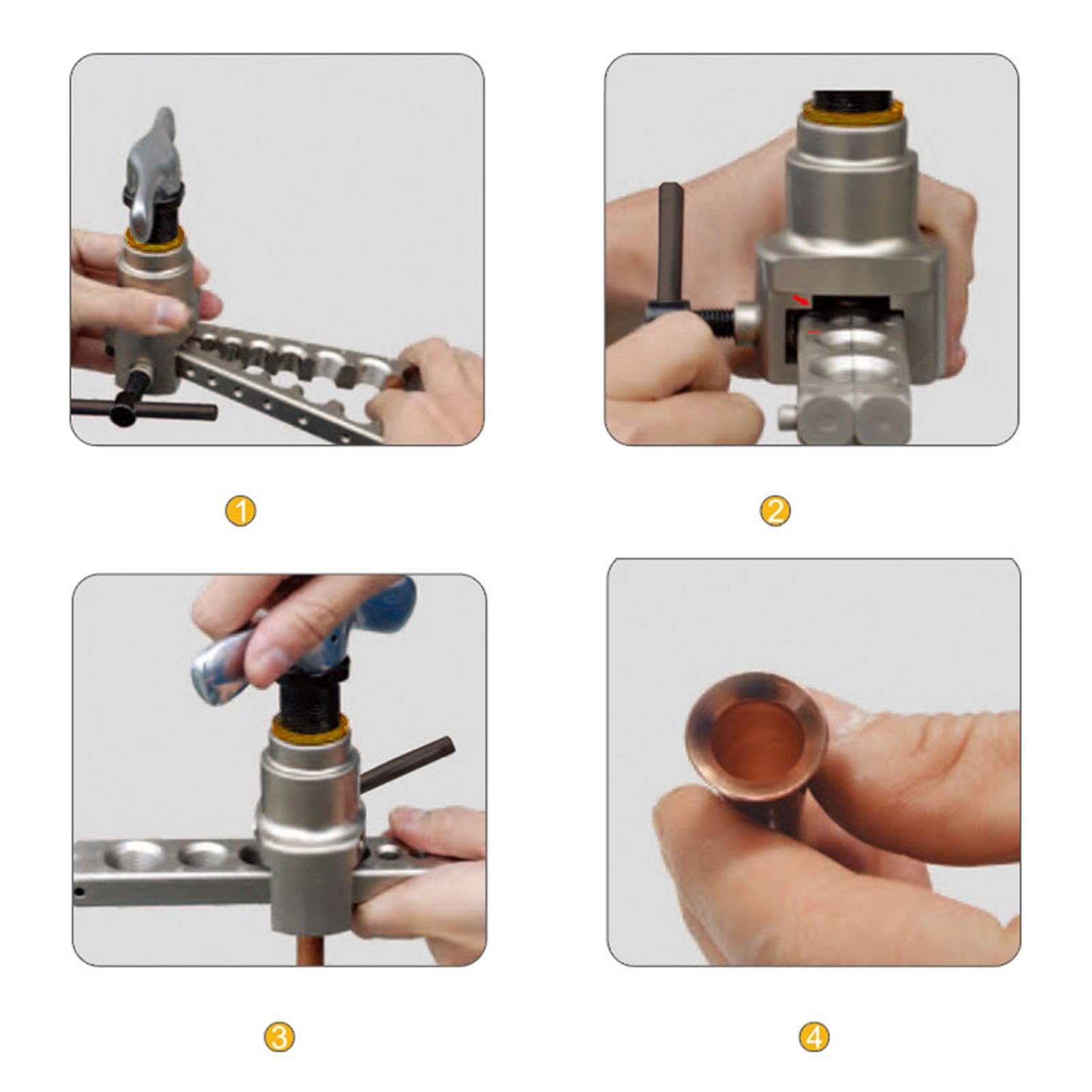 1

2

3

4