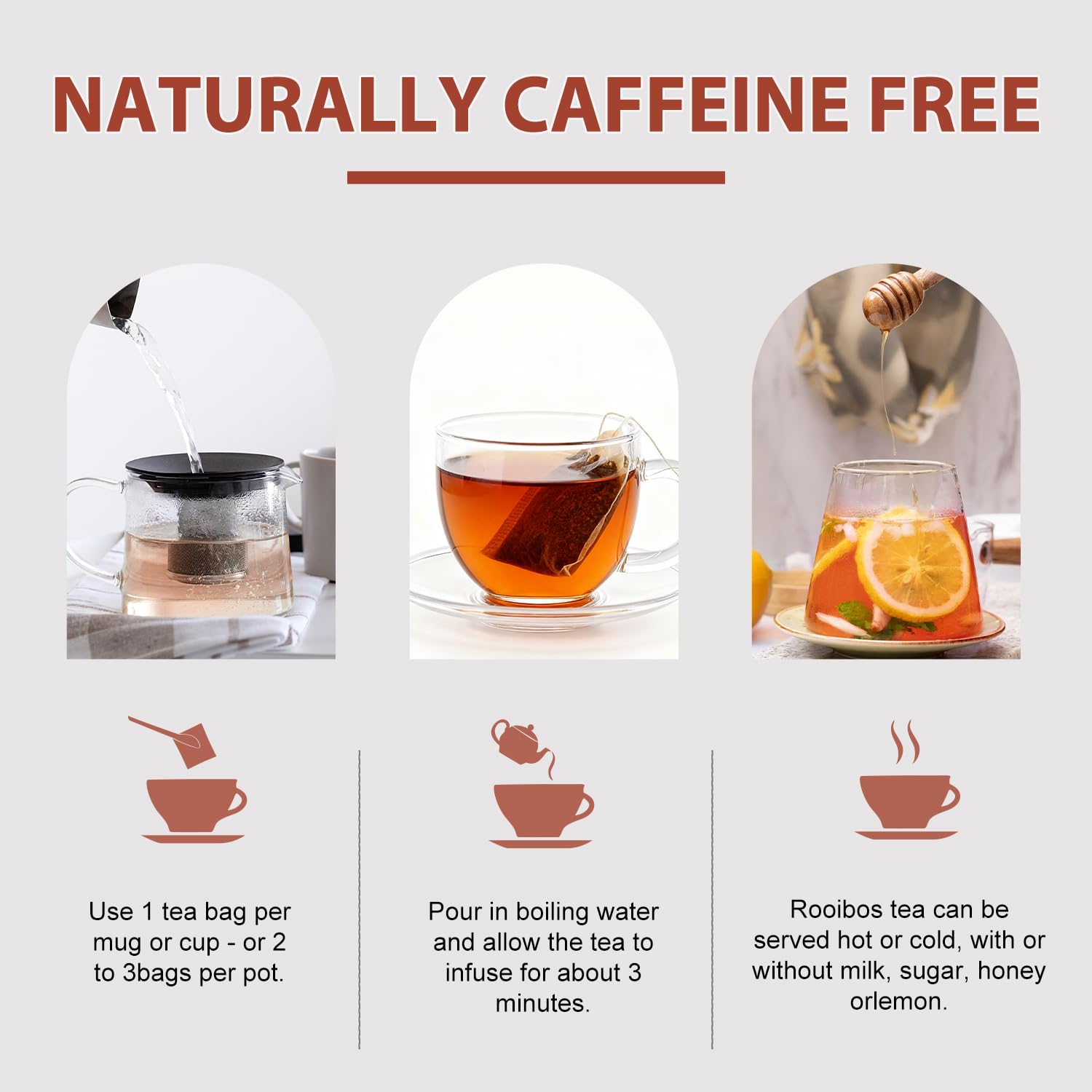 NATURALLY CAFFEINE FREE

Use 1 tea bag per mug or cup - or 2 to 3bags per pot.

Pour in boiling water and allow the tea to infuse for about 3 minutes.

Rooibos tea can be served hot or cold, with or without milk, sugar, honey orlemon.