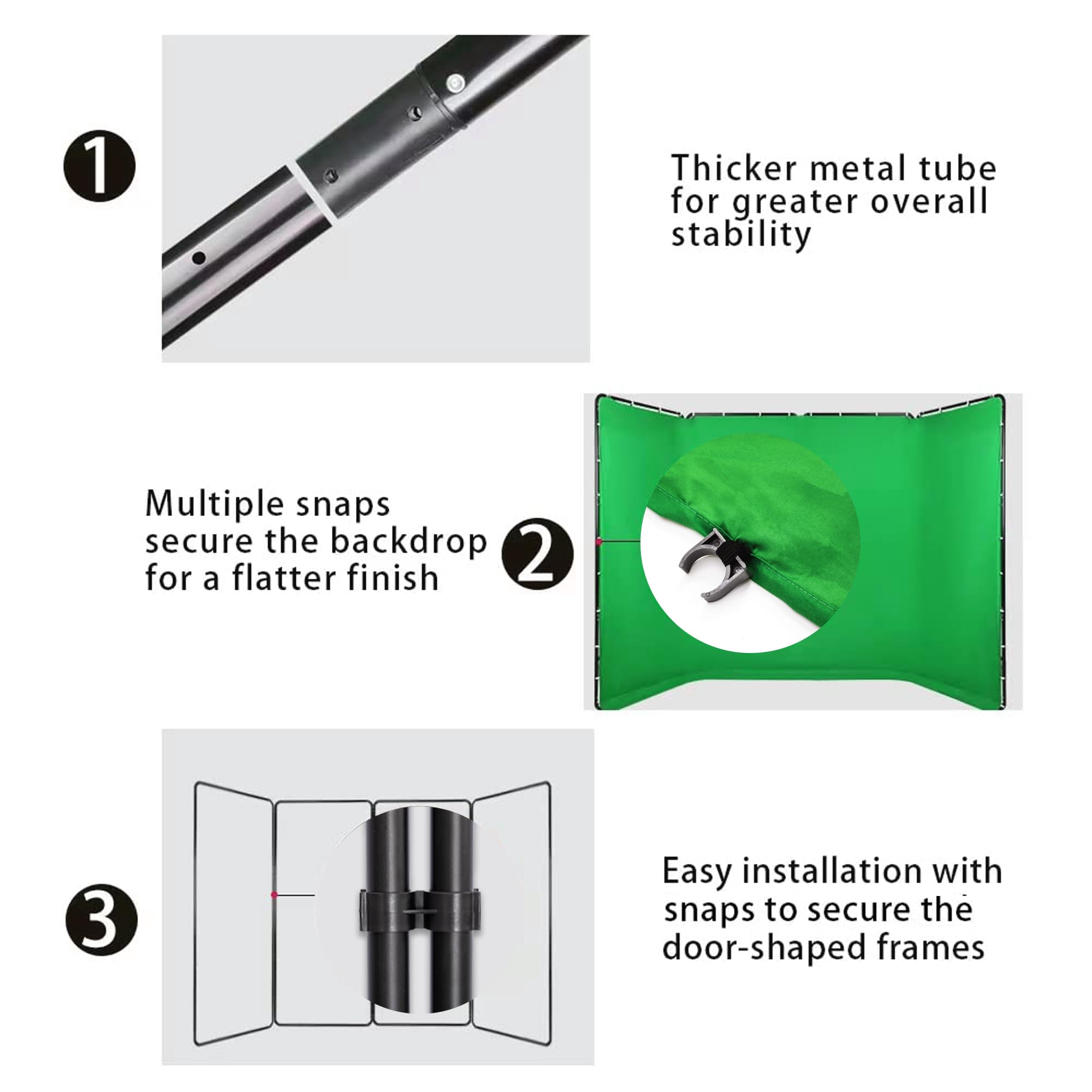 1

Thicker metal tube for greater overall stability

Multiple snaps secure the backdrop for a flatter finish

2

3

Easy installation with snaps to secure the door-shaped frames