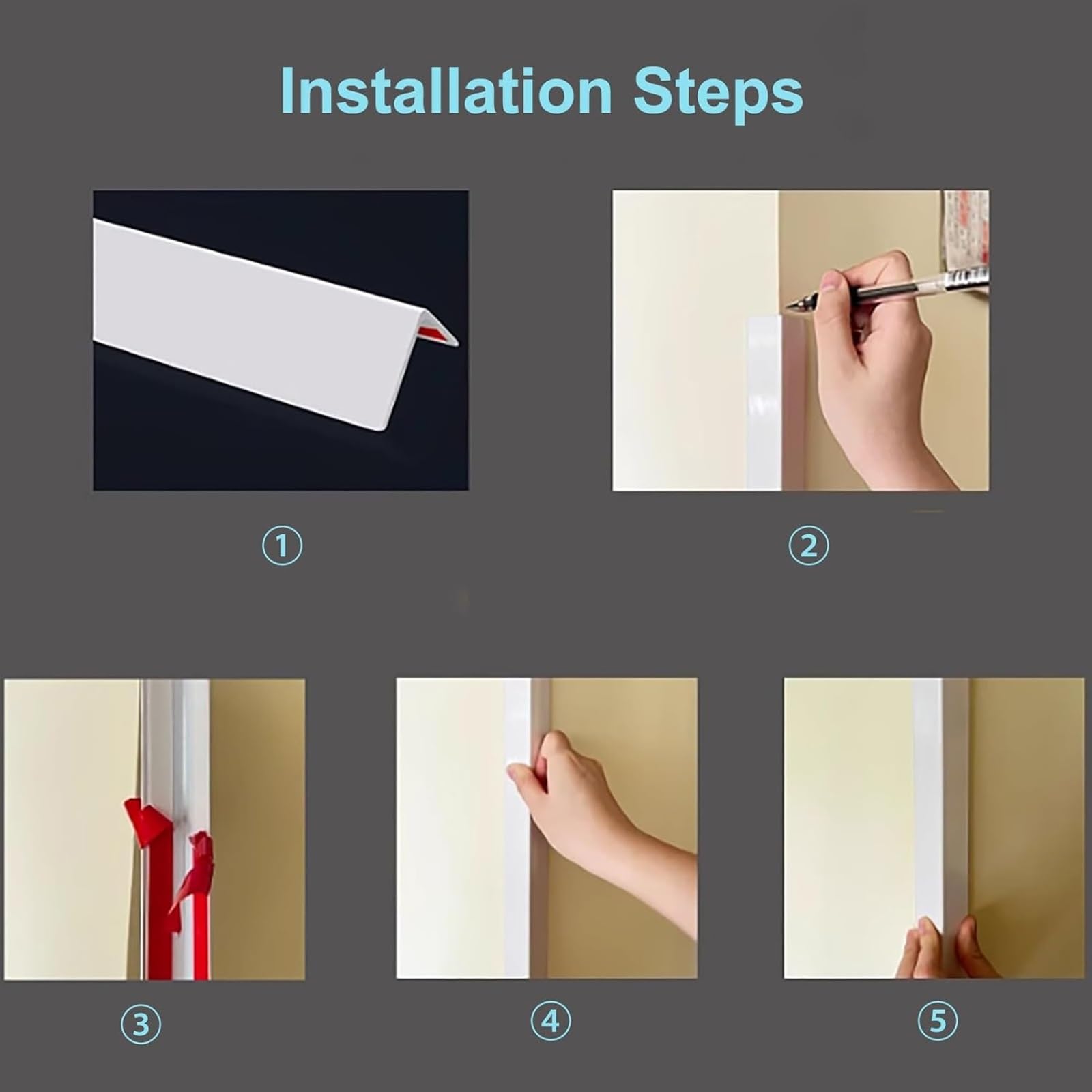 Installation Steps

①

②

③

④

⑤