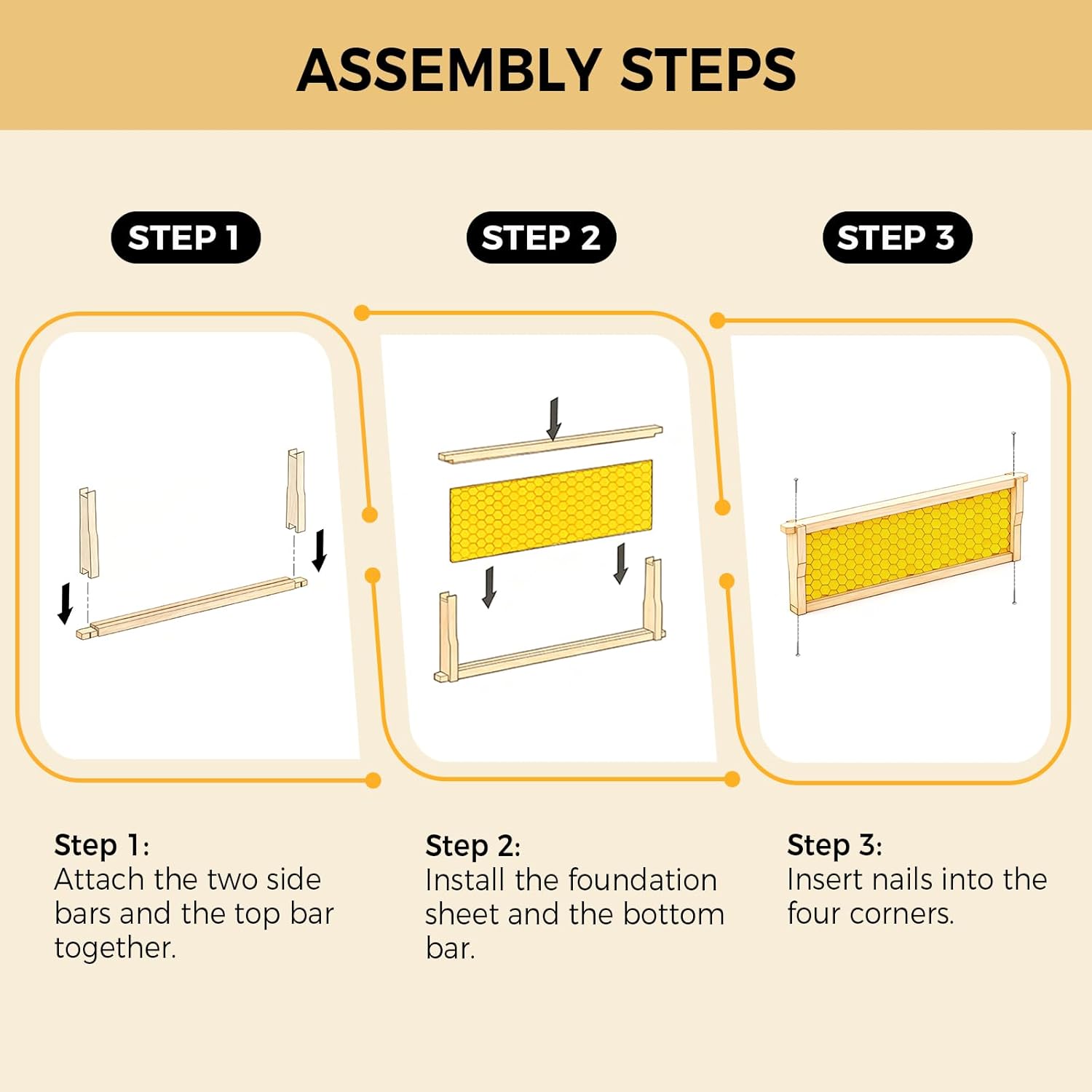 ASSEMBLY STEPS

STEP 1

STEP 2

STEP 3

Step 1:
Attach the two side bars and the top bar together.

Step 2:
Install the foundation sheet and the bottom bar.

Step 3:
Insert nails into the four corners.