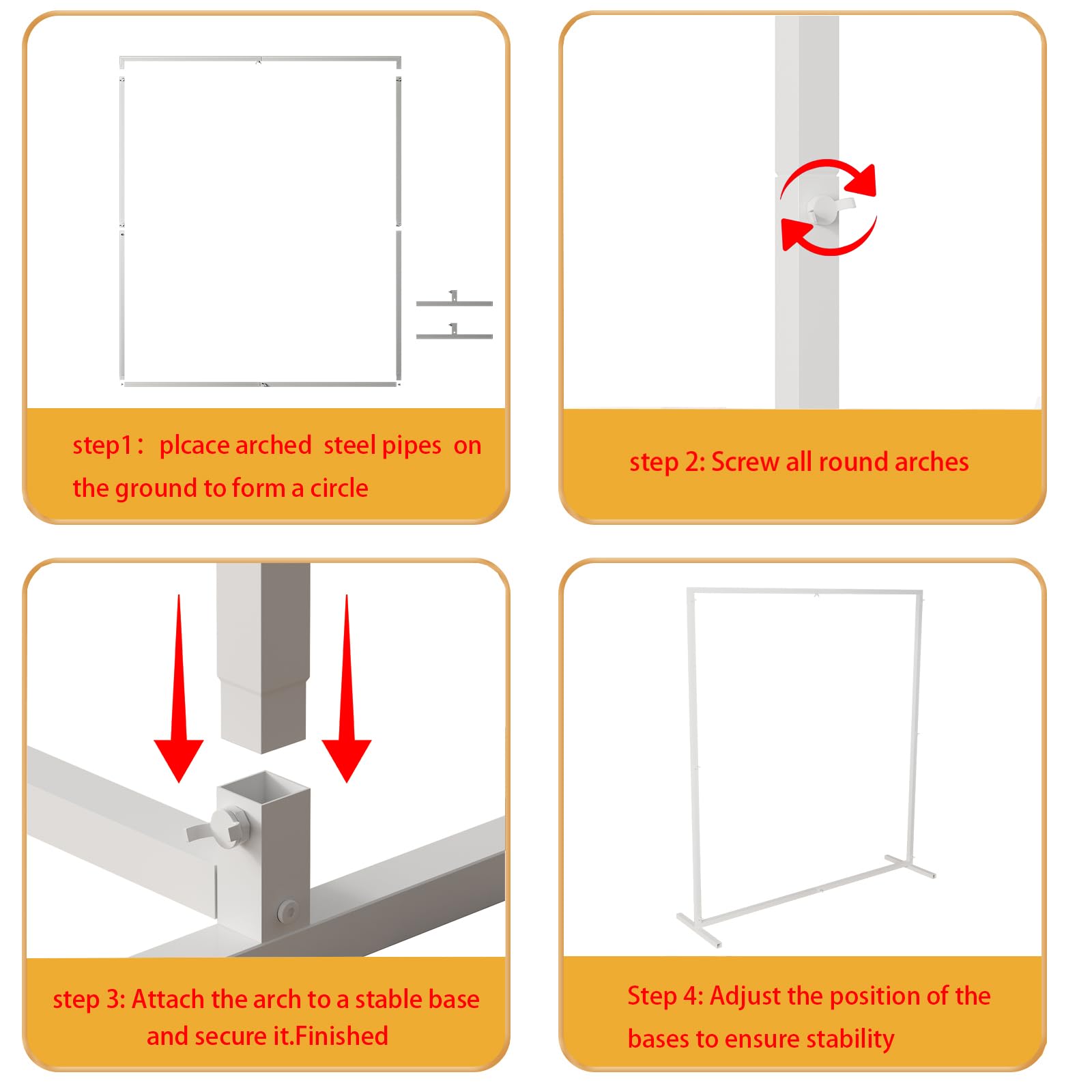 step1： plcace arched steel pipes on the ground to form a circle

step 2: Screw all round arches

step 3: Attach the arch to a stable base and secure it.Finished

Step 4: Adjust the position of the bases to ensure stability