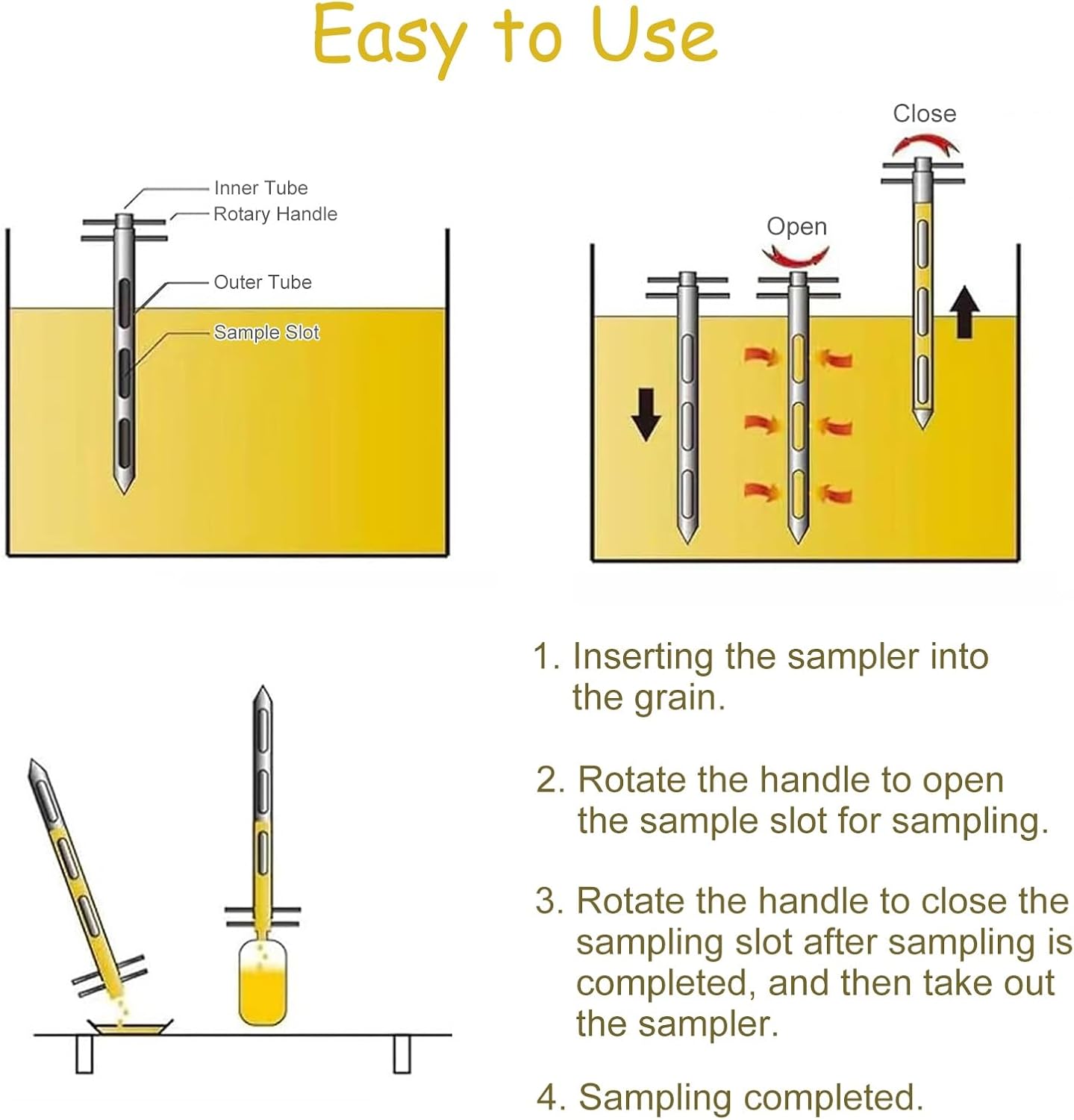 Easy to Use

Inner Tube
Rotary Handle
Outer Tube
Sample Slot

Close
Open

1. Inserting the sampler into the grain.

2. Rotate the handle to open the sample slot for sampling.

3. Rotate the handle to close the sampling slot after sampling is completed, and then take out the sampler.

4. Sampling completed.