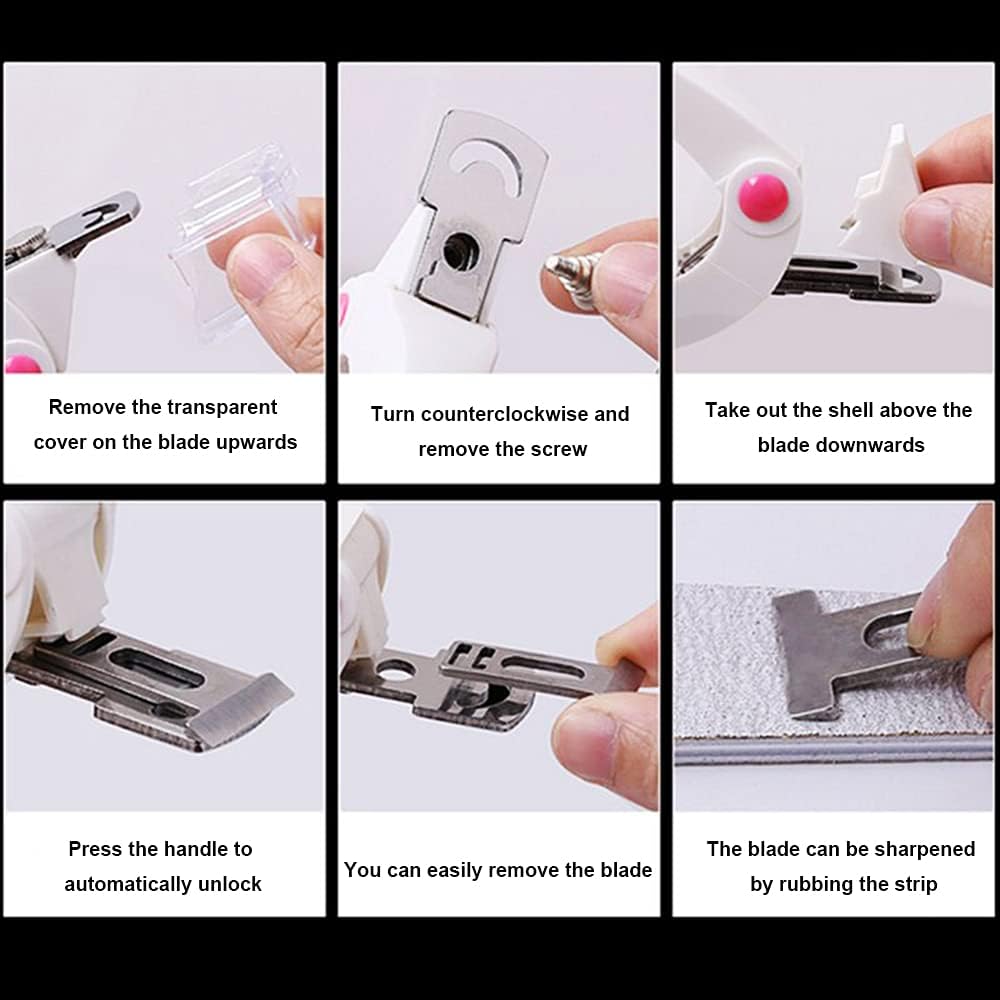 Remove the transparent cover on the blade upwards

Turn counterclockwise and remove the screw

Take out the shell above the blade downwards

Press the handle to automatically unlock

You can easily remove the blade

The blade can be sharpened by rubbing the strip