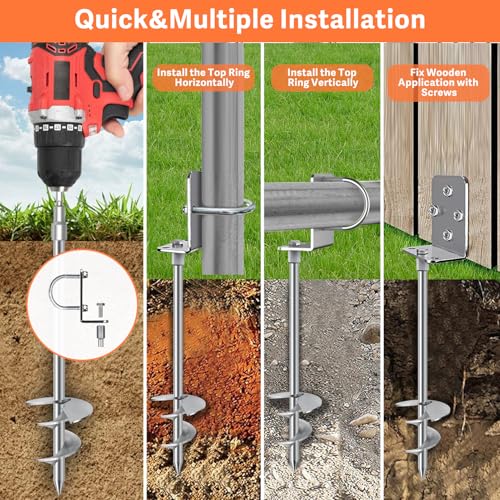 Quick&Multiple Installation

Install the Top Ring Horizontally

Install the Top Ring Vertically

Fix Wooden Application with Screws