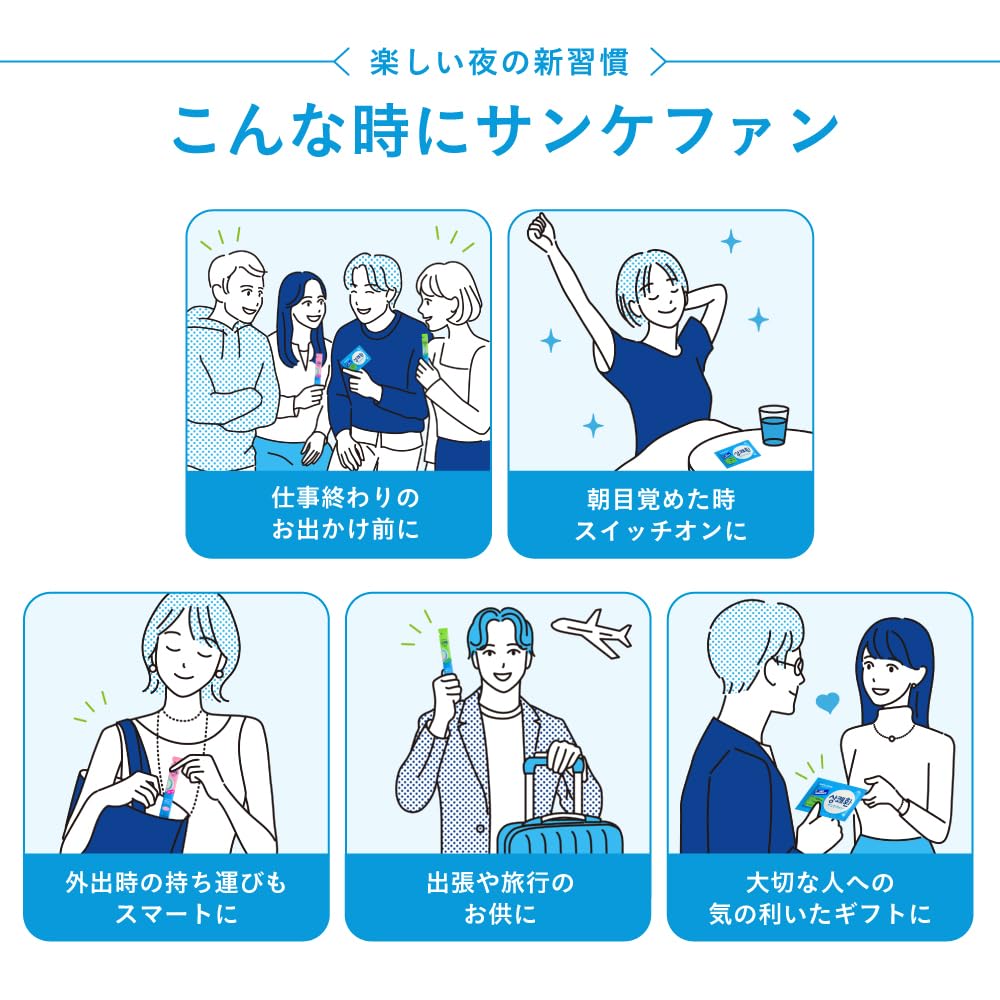 楽しい夜の新習慣

こんな時にサンケファン

仕事終わりの
お出かけ前に

朝目覚めた時
スイッチオンに

外出時の持ち運びも
スマートに

出張や旅行の
お供に

大切な人への
気の利いたギフトに