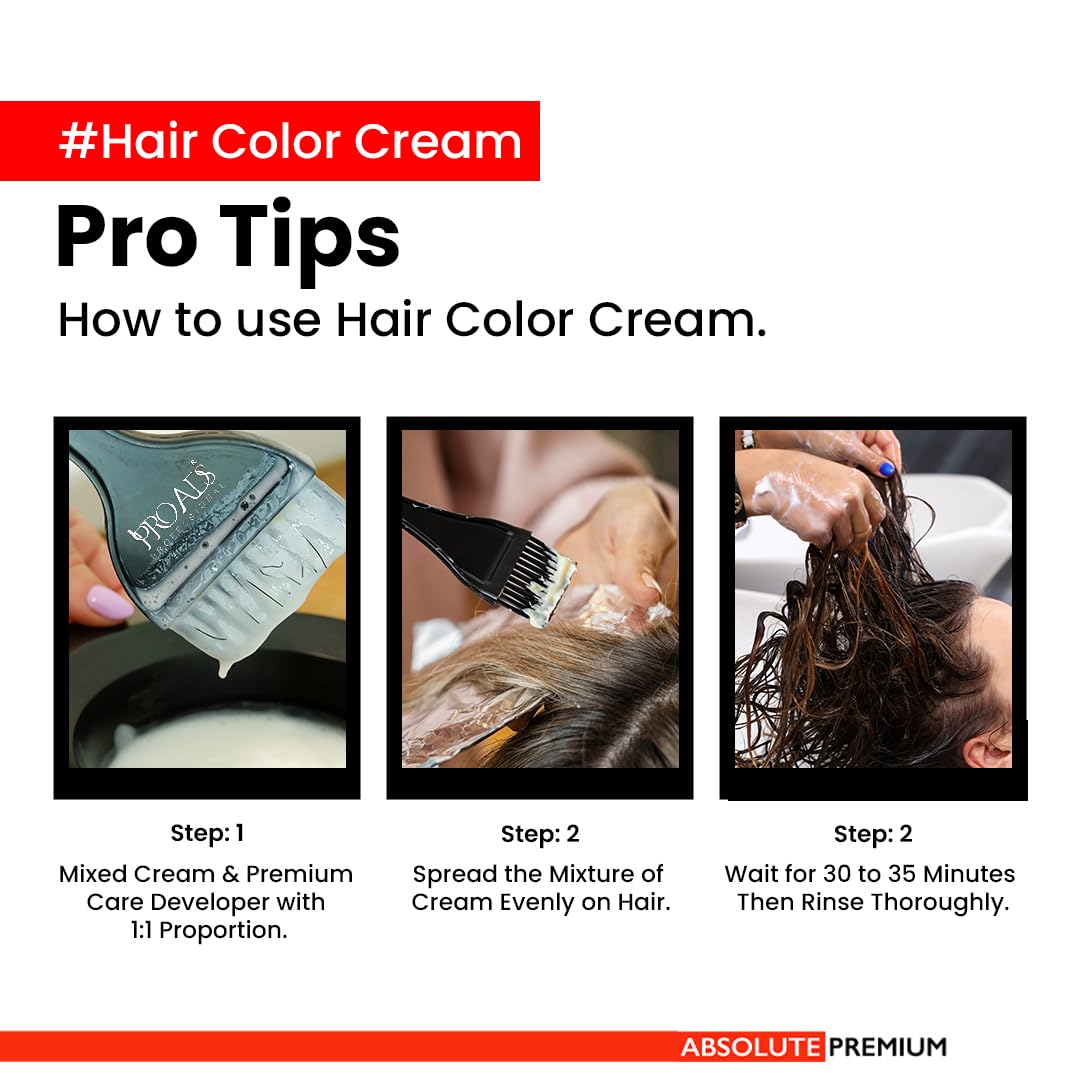 #Hair Color Cream

Pro Tips

How to use Hair Color Cream.

PROALS PROFESSIONAL

Step: 1

Mixed Cream & Premium Care Developer with 1:1 Proportion.

Step: 2

Spread the Mixture of Cream Evenly on Hair.

Step: 2

Wait for 30 to 35 Minutes Then Rinse Thoroughly.

ABSOLUTE PREMIUM