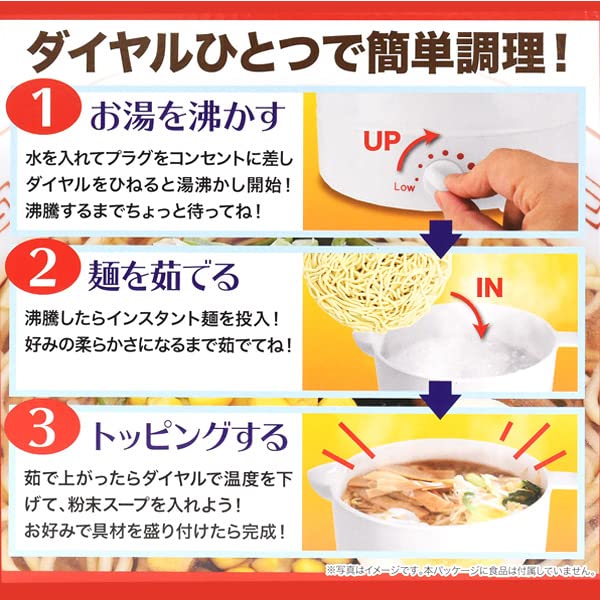 ダイヤルひとつで簡単調理！

1 お湯を沸かす

水を入れてプラグをコンセントに差しダイヤルをひねると湯沸かし開始！沸騰するまでちょっと待ってね！

UP

Low

2 麺を茹でる

沸騰したらインスタント麺を投入！好みの柔らかさになるまで茹でてね！

IN

3 トッピングする

茹で上がったらダイヤルで温度を下げて、粉末スープを入れよう！お好みで具材を盛り付けたら完成！

※写真はイメージです。本パッケージに食品は付属していません。