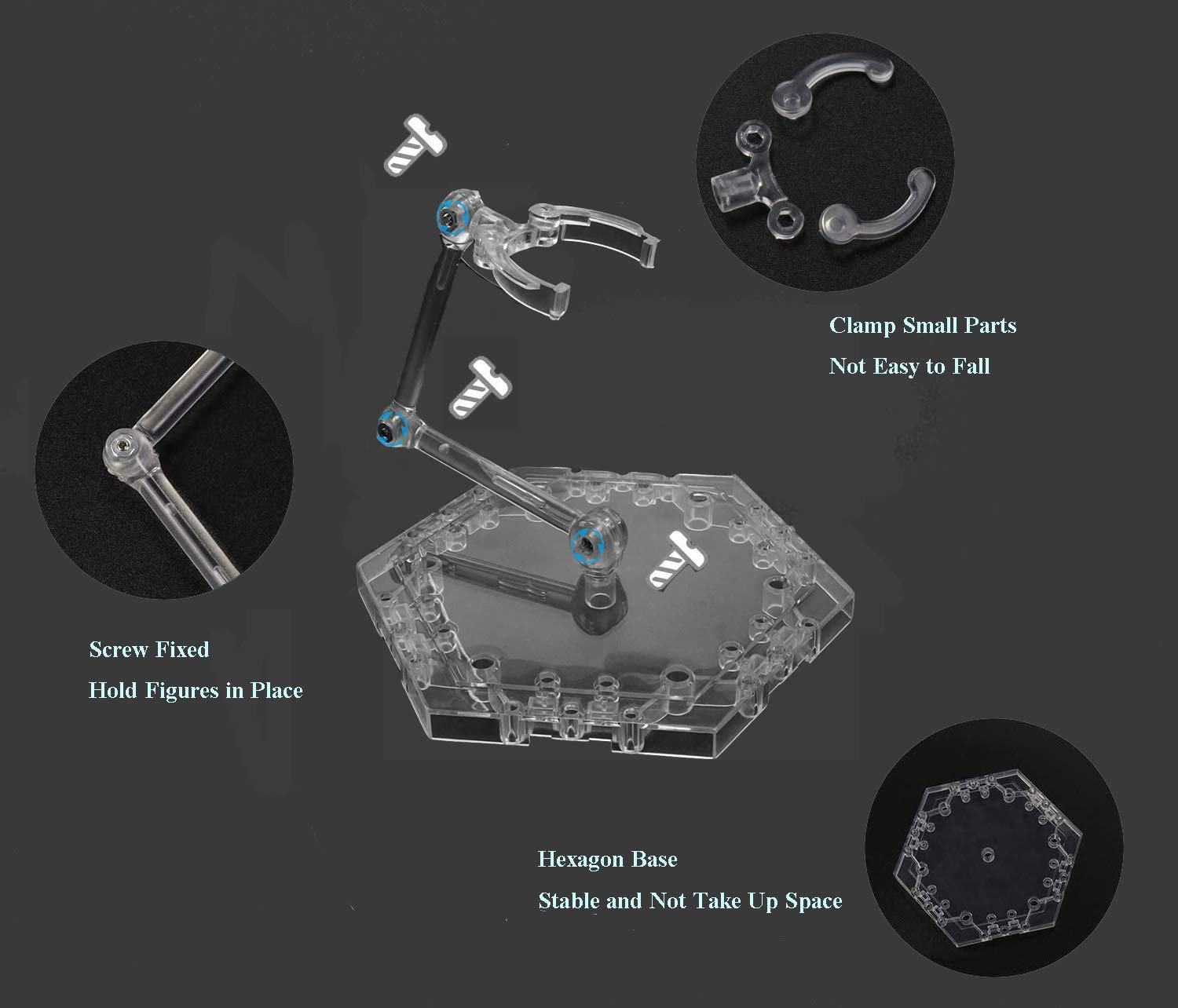 Clamp Small Parts
Not Easy to Fall

Screw Fixed
Hold Figures in Place

Hexagon Base
Stable and Not Take Up Space