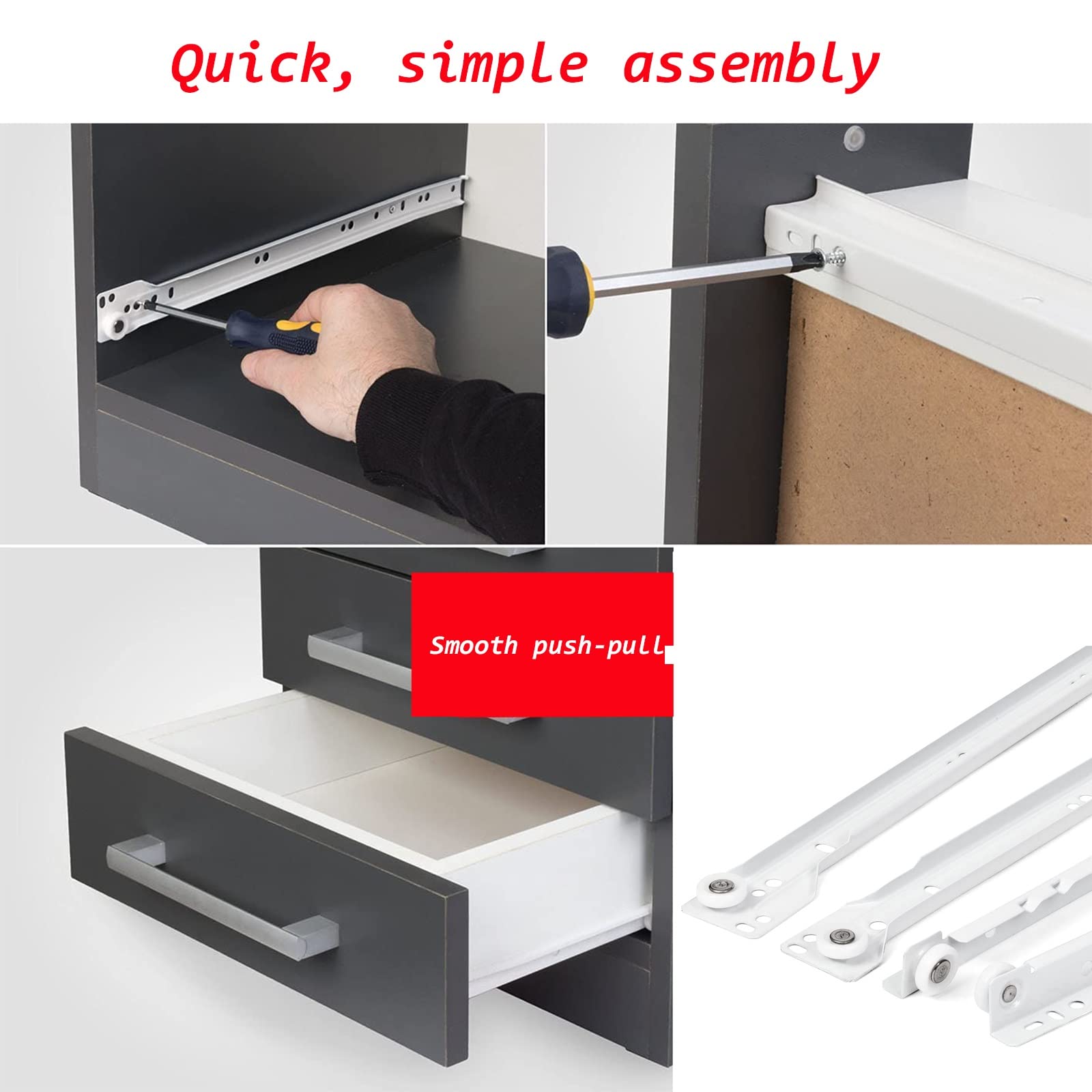 Quick, simple assembly

Smooth push-pull