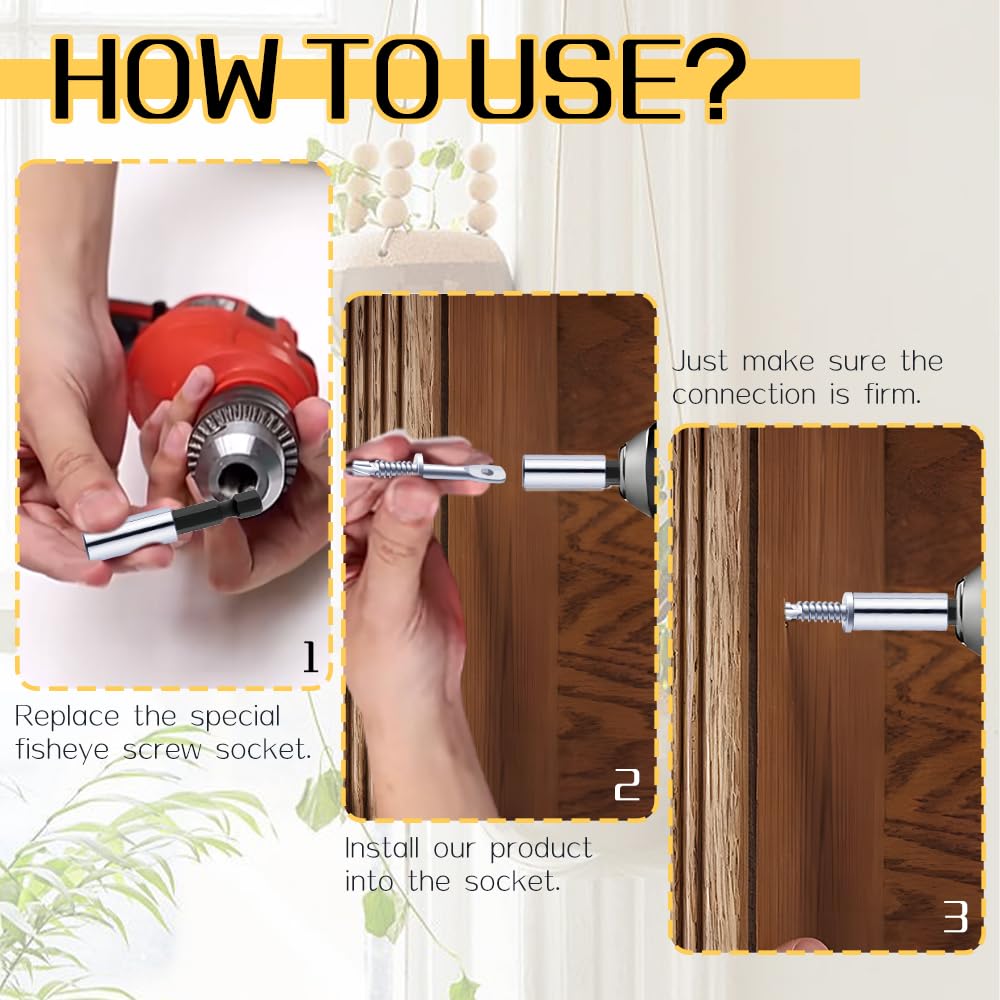 HOW TO USE?

1

Replace the special fisheye screw socket.

2

Install our product into the socket.

Just make sure the connection is firm.

3