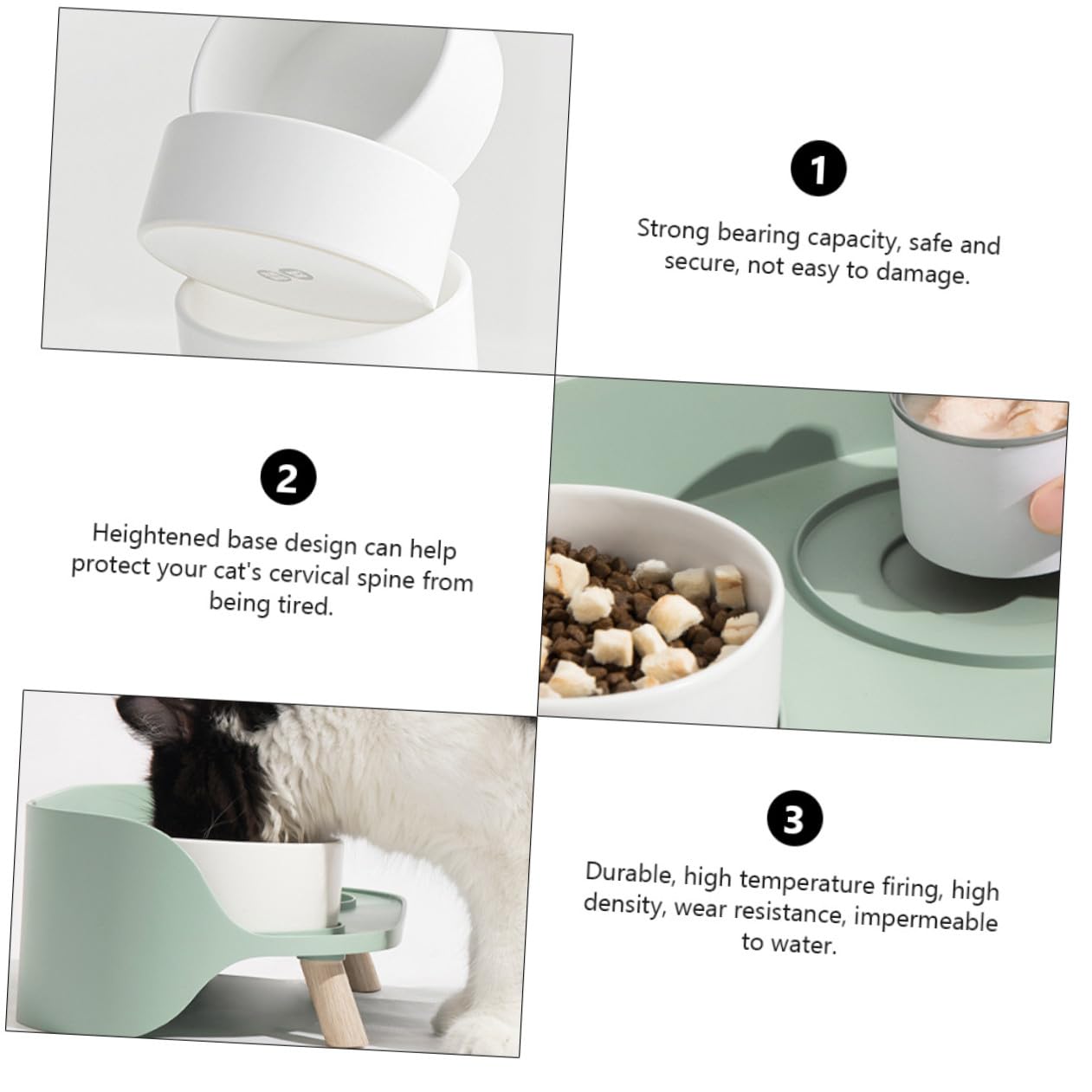 1

Strong bearing capacity, safe and secure, not easy to damage.

2

Heightened base design can help protect your cat's cervical spine from being tired.

3

Durable, high temperature firing, high density, wear resistance, impermeable to water.